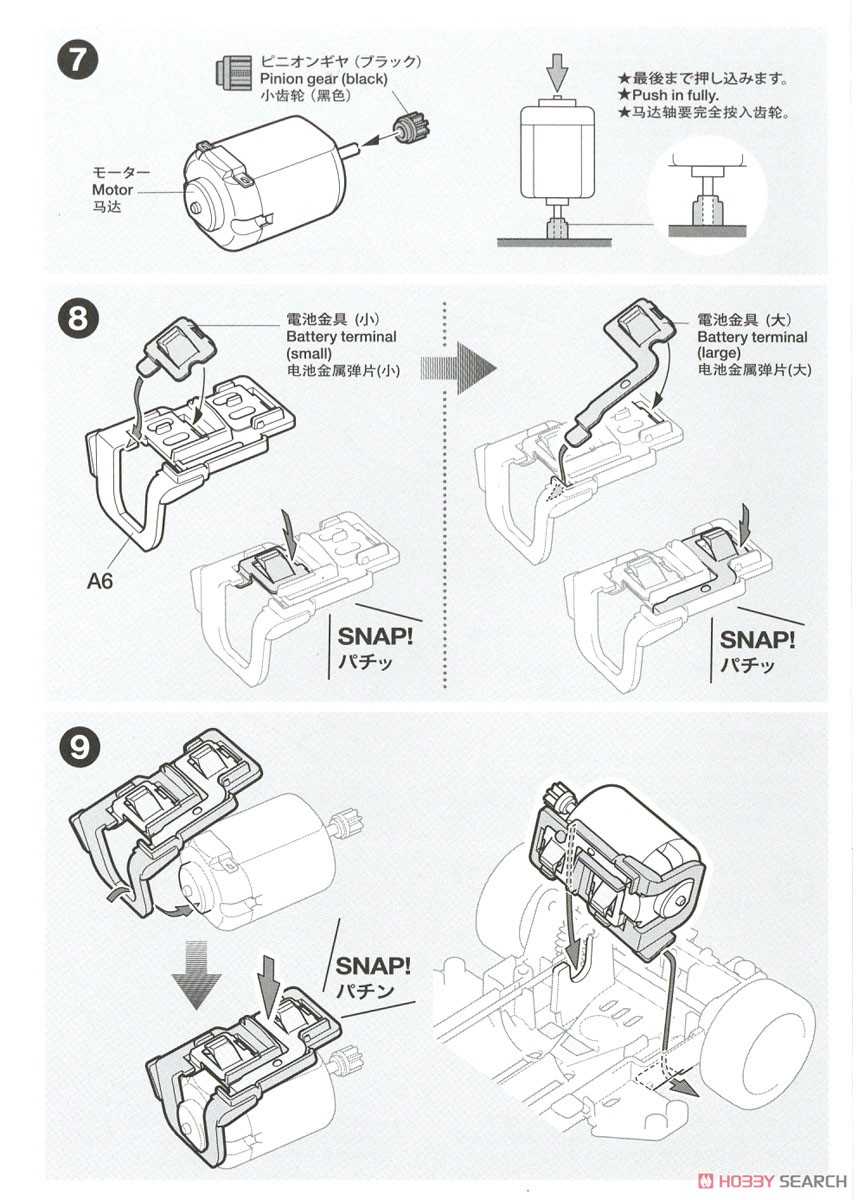 7

ピニオンギヤ（ブラック）
Pinion gear (black)
小齿轮（黑色）

モーター
Motor
马达

★最後まで押し込みます。
★Push in fully.
★马达轴要完全按入齿轮。

8

電池金具（小）
Battery terminal (small)
电池金属弹片(小)

A6

SNAP!
パチッ

電池金具（大）
Battery terminal (large)
电池金属弹片(大)

SNAP!
パチッ

9

SNAP!
パチン

HOBBY SEARCH