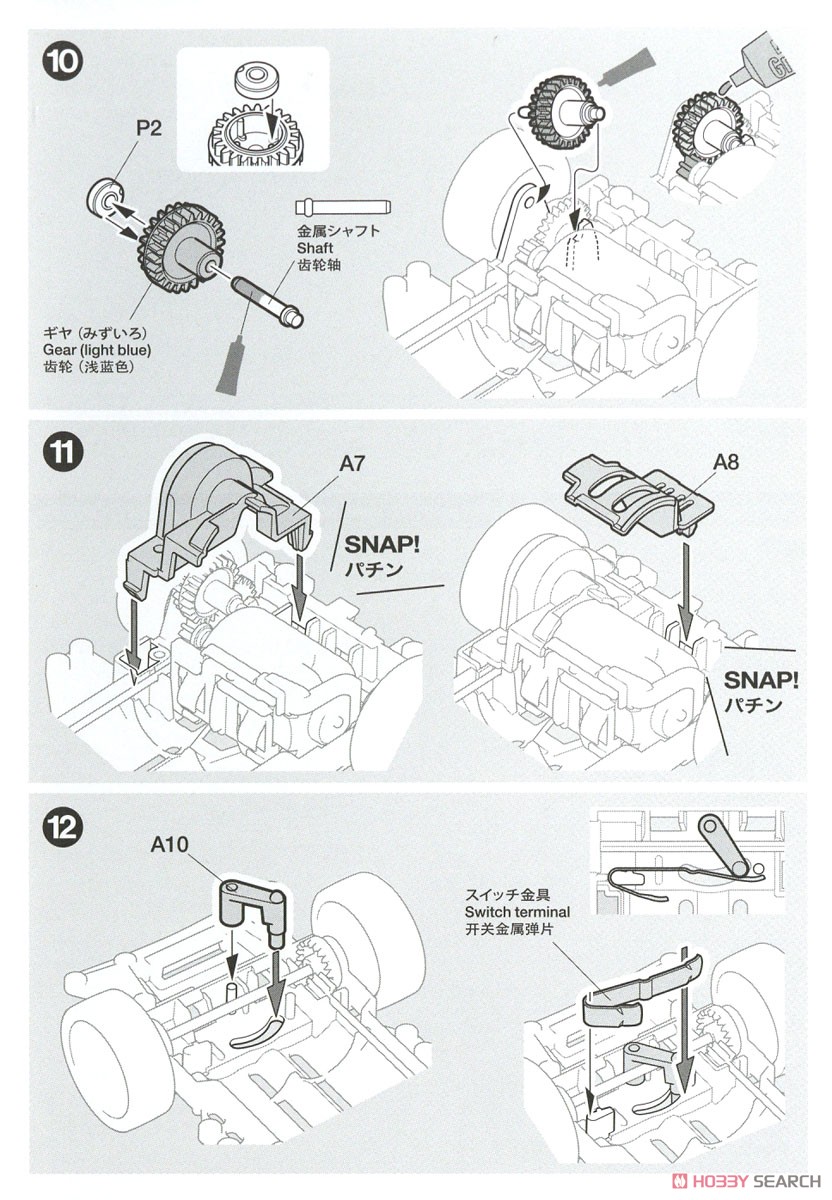 10

P2

金属シャフト
Shaft
齿轮轴

ギヤ（みずいろ）
Gear (light blue)
齿轮（浅蓝色）

11

A7

SNAP!
パチン

A8

SNAP!
パチン

12

A10

スイッチ金具
Switch terminal
开关金属弹片

HOBBY SEARCH