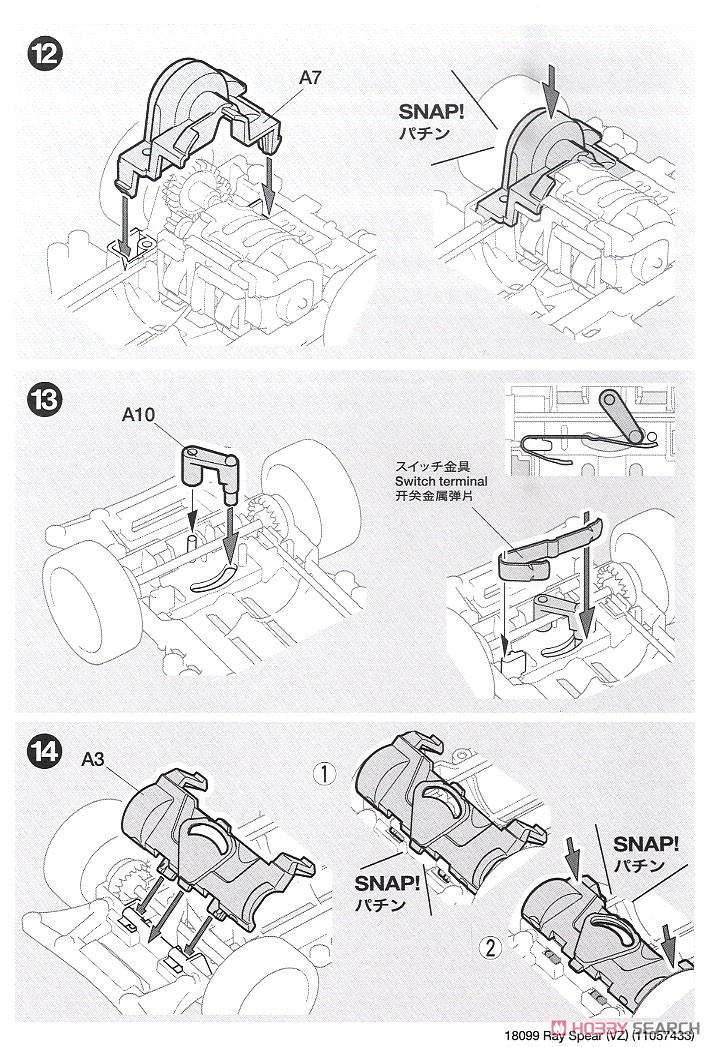 12
A7
SNAP!
パチン

13
A10
スイッチ金具
Switch terminal
开关金属弹片

14
A3
①
SNAP!
パチン
SNAP!
パチン
②

18099 Ray Spear (VZ) (11057433)
HOBBY SEARCH