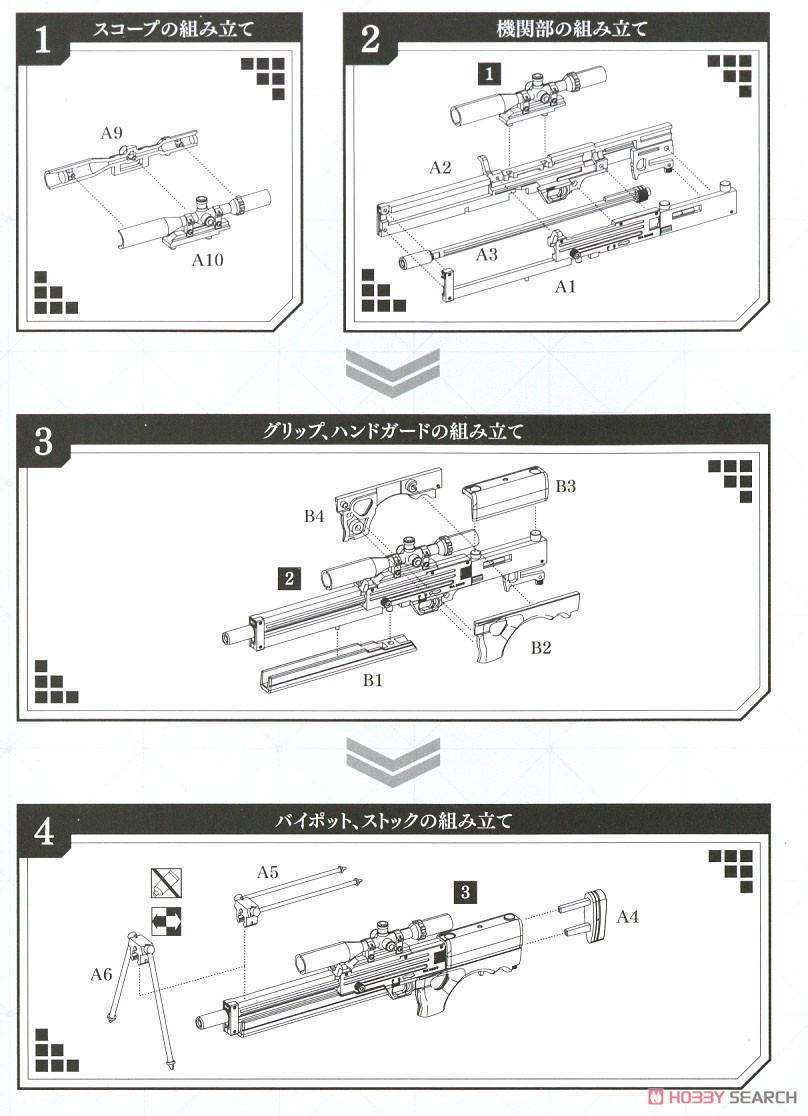 1 スコープの組み立て

A9

A10

2 機関部の組み立て

1

A2

A3

A1

3 グリップ、ハンドガードの組み立て

B4

B3

2

B2

B1

4 バイポット、ストックの組み立て

A5

3

A4

A6

HOBBY SEARCH