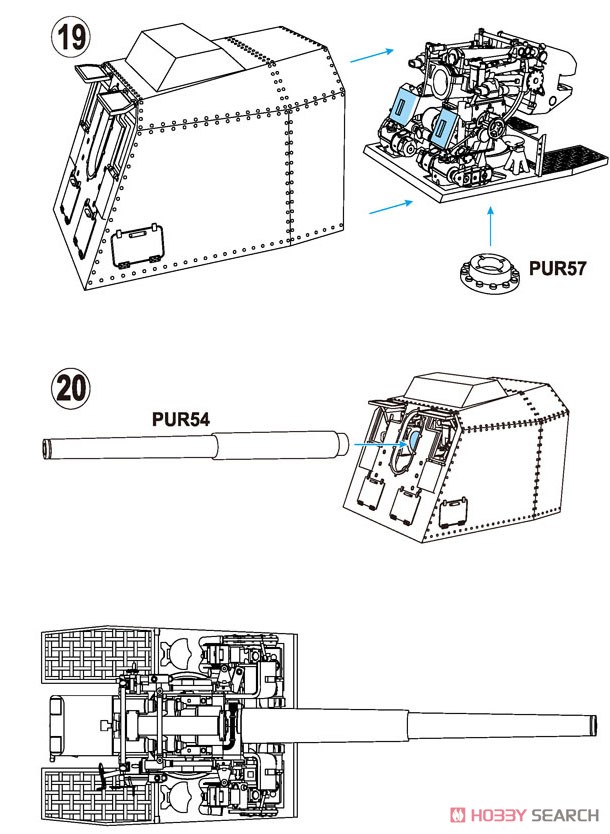 19

PUR57

20

PUR54

HOBBY SEARCH