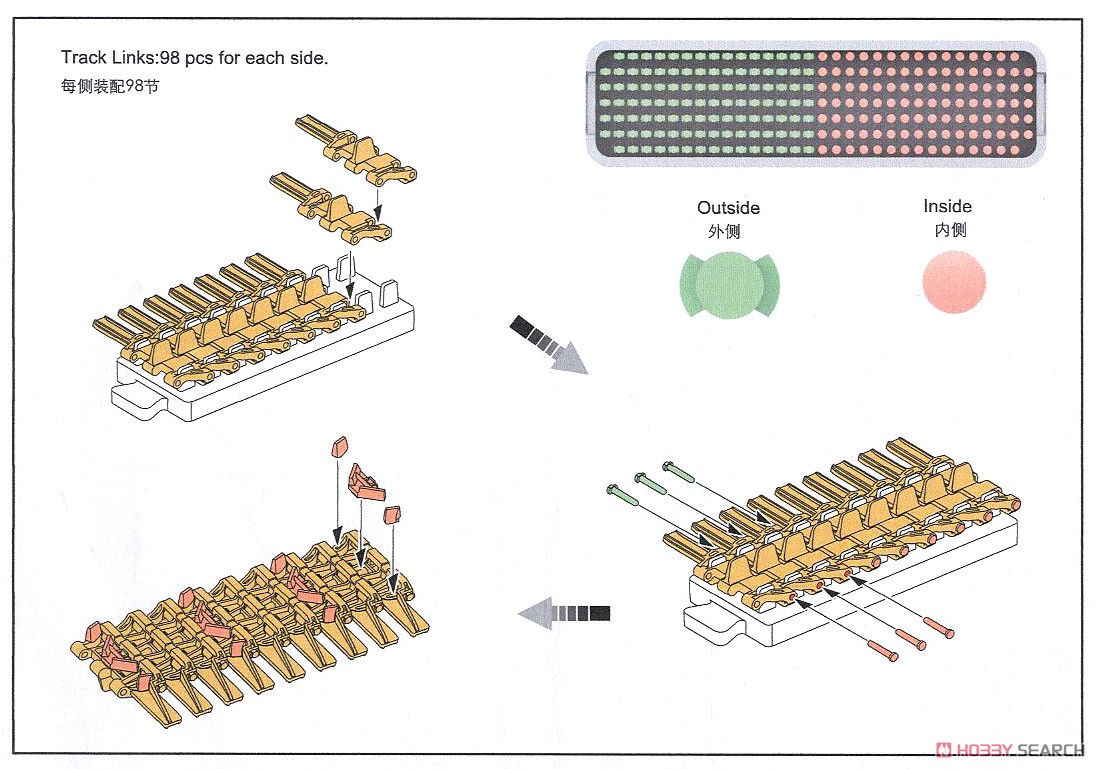 Track Links:98 pcs for each side.
每侧装配98节

Outside
外侧

Inside
内侧

HOBBY SEARCH