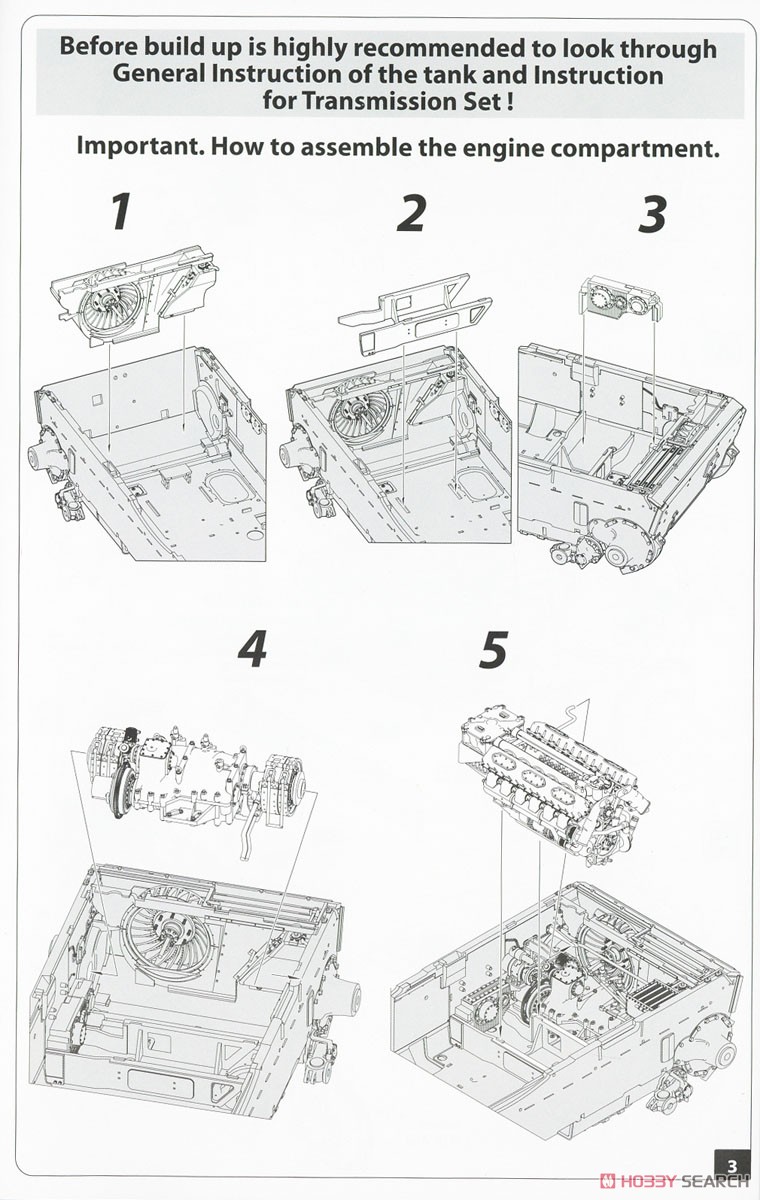 Before build up is highly recommended to look through General Instruction of the tank and Instruction for Transmission Set !

Important. How to assemble the engine compartment.

1

2

3

4

5

3

HOBBY SEARCH