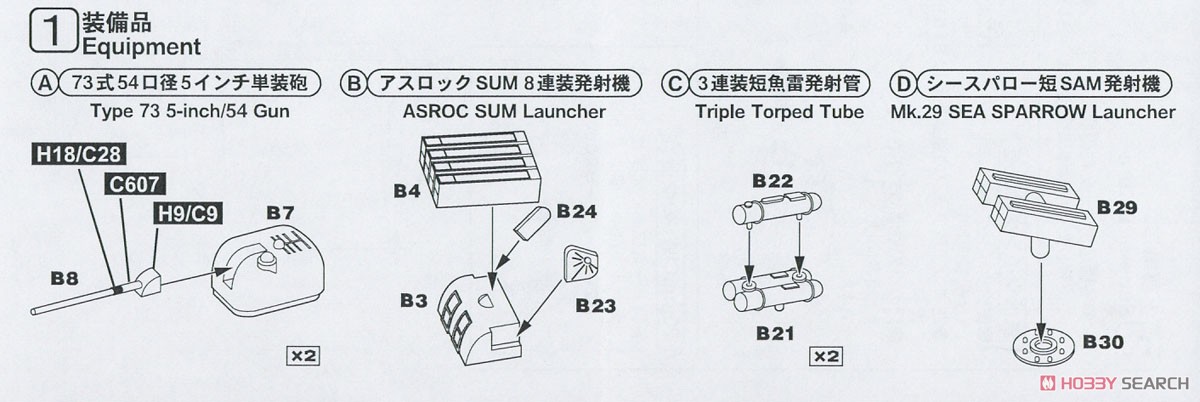 1 装備品
Equipment

A 73式54口径5インチ単装砲
Type 73 5-inch/54 Gun

H18/C28
C607
H9/C9
B7
B8
×2

B アスロック SUM 8連装発射機
ASROC SUM Launcher

B4
B24
B3
B23

C 3連装短魚雷発射管
Triple Torped Tube

B22
B21
×2

D シースパロー短SAM発射機
Mk.29 SEA SPARROW Launcher

B29
B30

HOBBY SEARCH