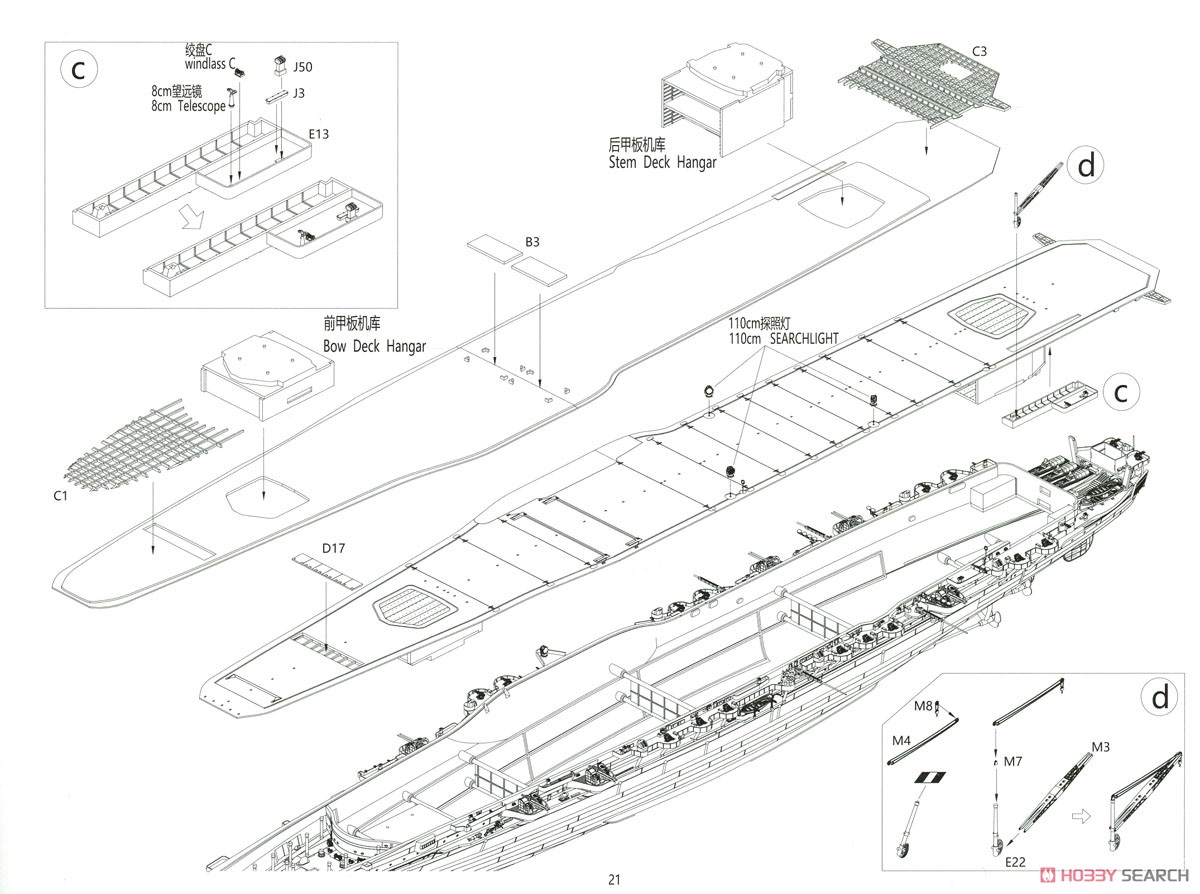 c
绞盘C
windlass C
J50
8cm望远镜
8cm Telescope
J3
E13

后甲板机库
Stem Deck Hangar
C3

d

B3

前甲板机库
Bow Deck Hangar

110cm探照灯
110cm SEARCHLIGHT

c

C1

D17

d
M8
M4
M7
M3
E22

21

HOBBY SEARCH