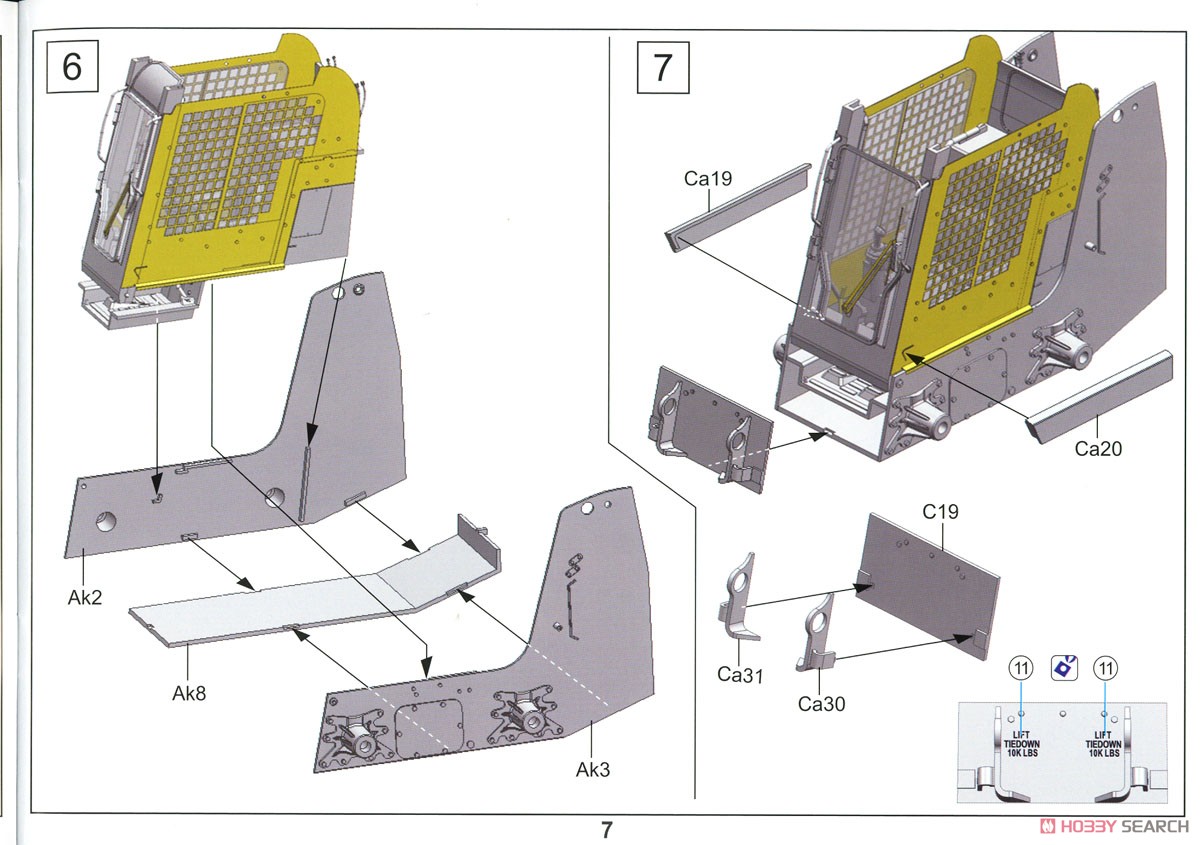 6

Ak2

Ak8

Ak3

7

Ca19

Ca20

C19

Ca31

Ca30

11

11

LIFT TIEDOWN 10K LBS

LIFT TIEDOWN 10K LBS

7

HOBBY SEARCH