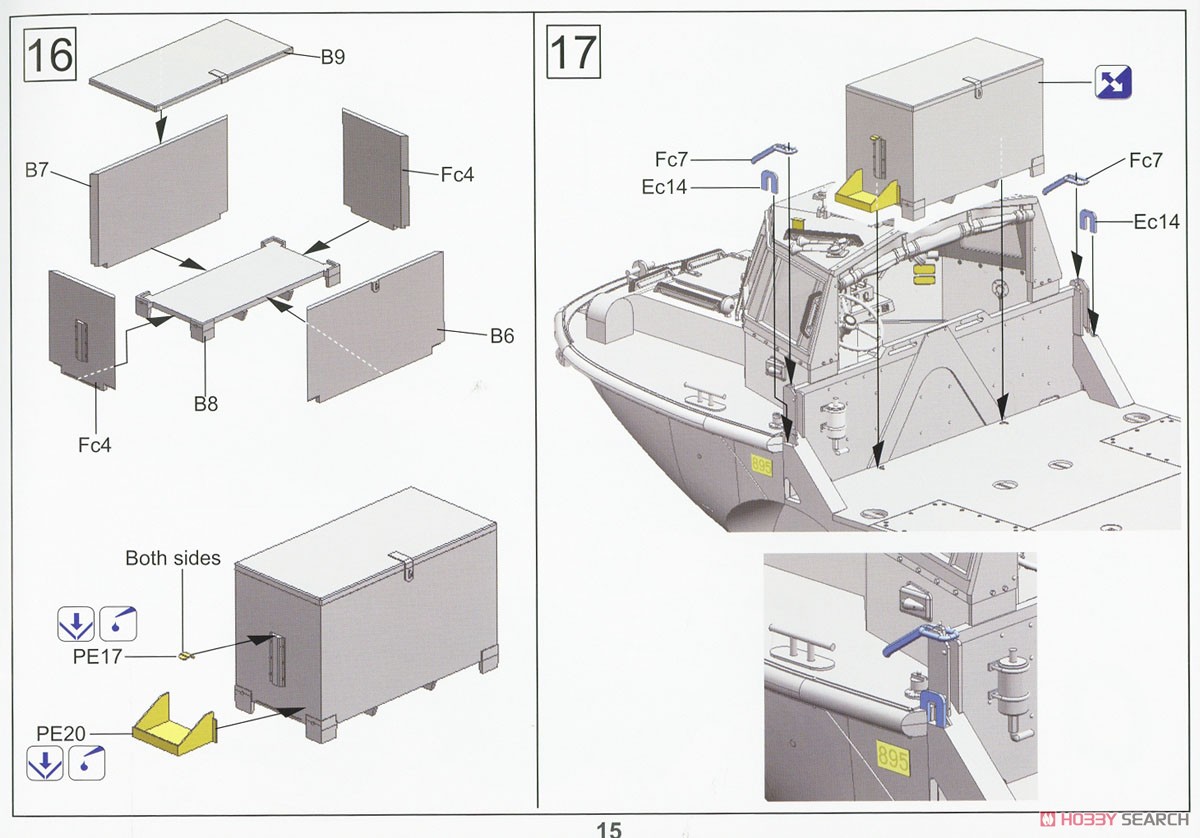 16

B9

B7

Fc4

B6

B8

Fc4

Both sides

PE17

PE20

17

Fc7

Ec14

Fc7

Ec14

895

895

15

HOBBY SEARCH