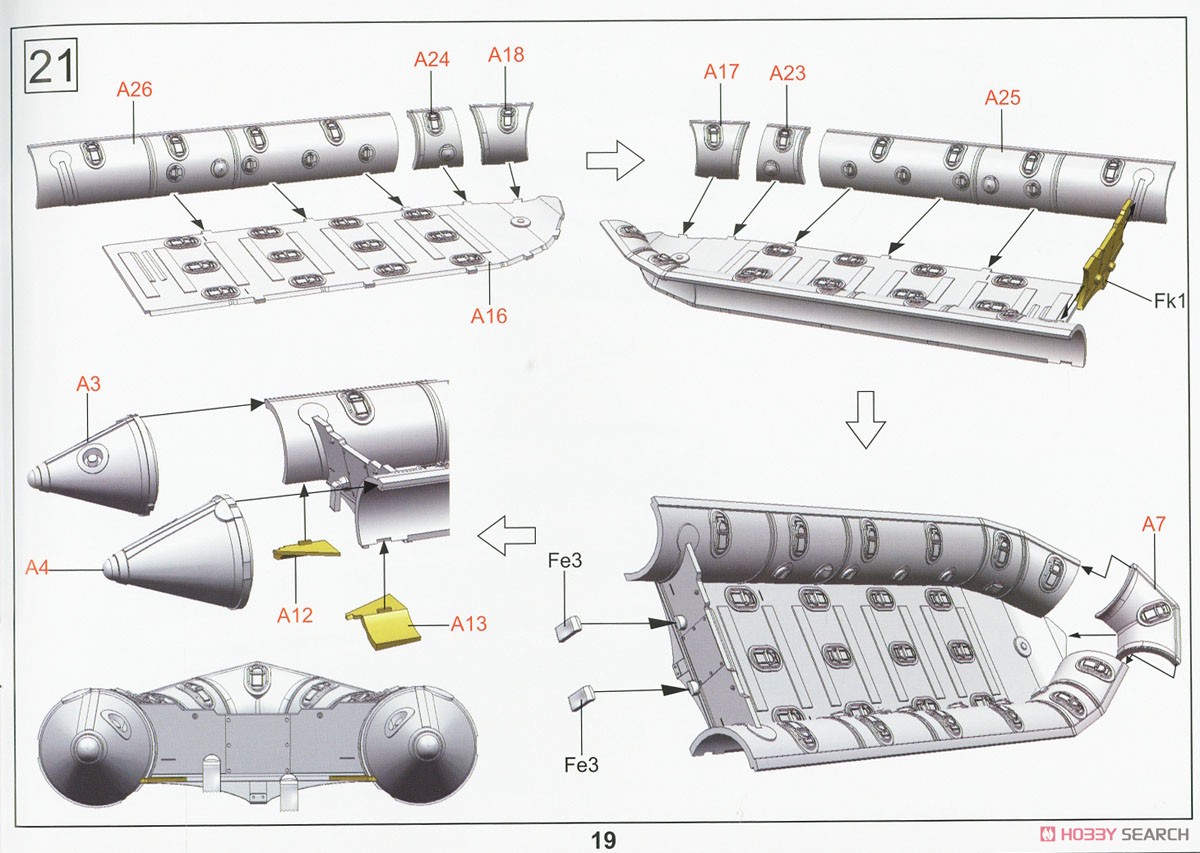 21

A26
A24
A18
A16

A17
A23
A25
Fk1

A3
A4
A12
A13

Fe3
Fe3
A7

19

HOBBY SEARCH