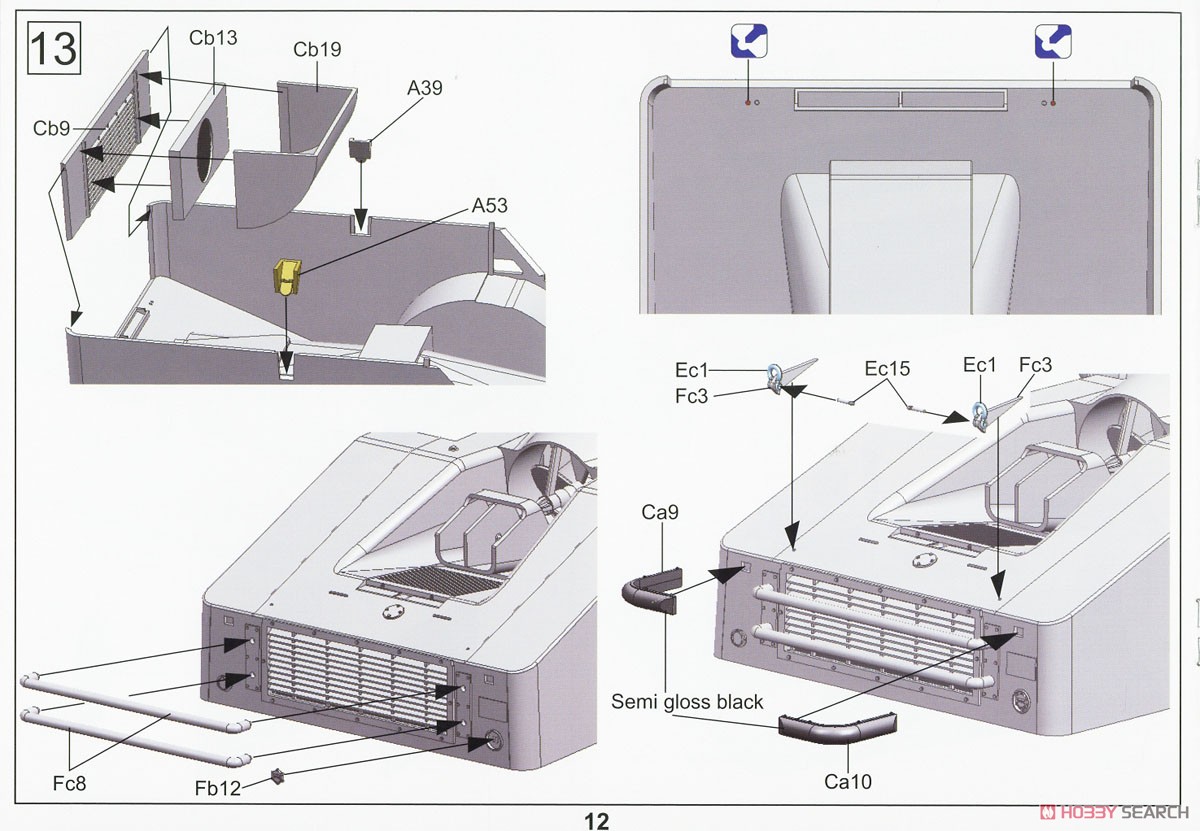 13

Cb13
Cb19
A39
Cb9
A53

Ec1
Fc3
Ec15
Ec1
Fc3

Ca9

Semi gloss black

Ca10

Fc8
Fb12

12

HOBBY SEARCH