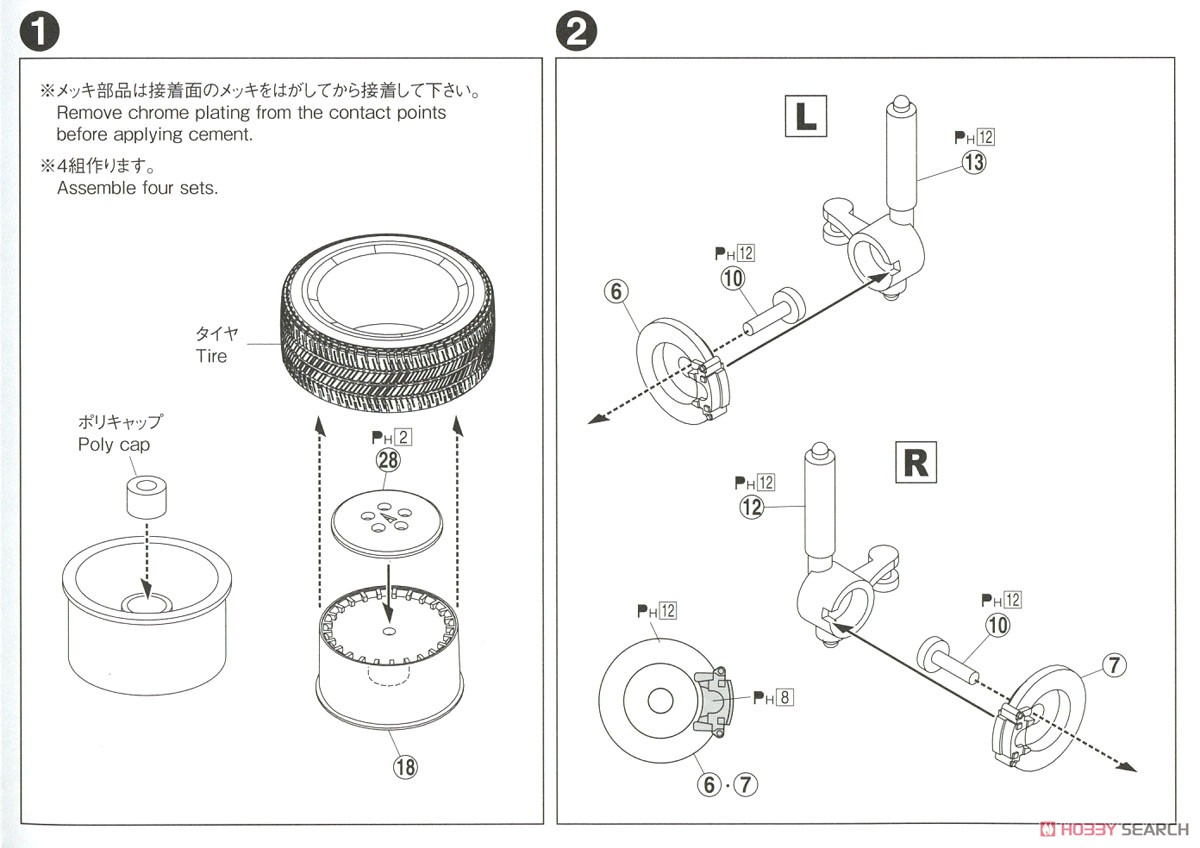 1

※メッキ部品は接着面のメッキをはがしてから接着して下さい。
Remove chrome plating from the contact points before applying cement.

※4組作ります。
Assemble four sets.

タイヤ
Tire

ポリキャップ
Poly cap

PH 2
28

18

2

L

PH 12
13

PH 12
10

6

R

PH 12
12

PH 12
10

7

PH 12

PH 8

6・7

HOBBY SEARCH