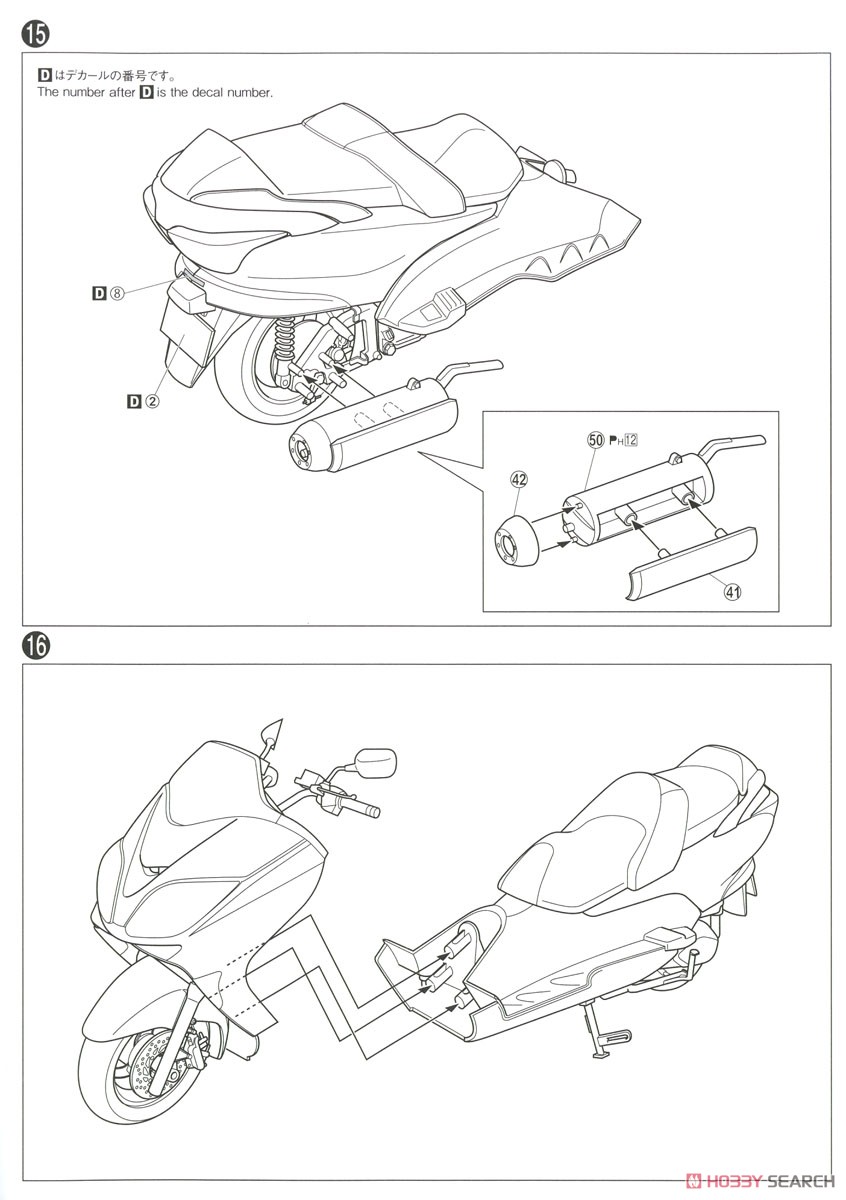 15

D はデカールの番号です。
The number after D is the decal number.

D ⑧

D ②

50 PH 12

42

41

16

HOBBY SEARCH