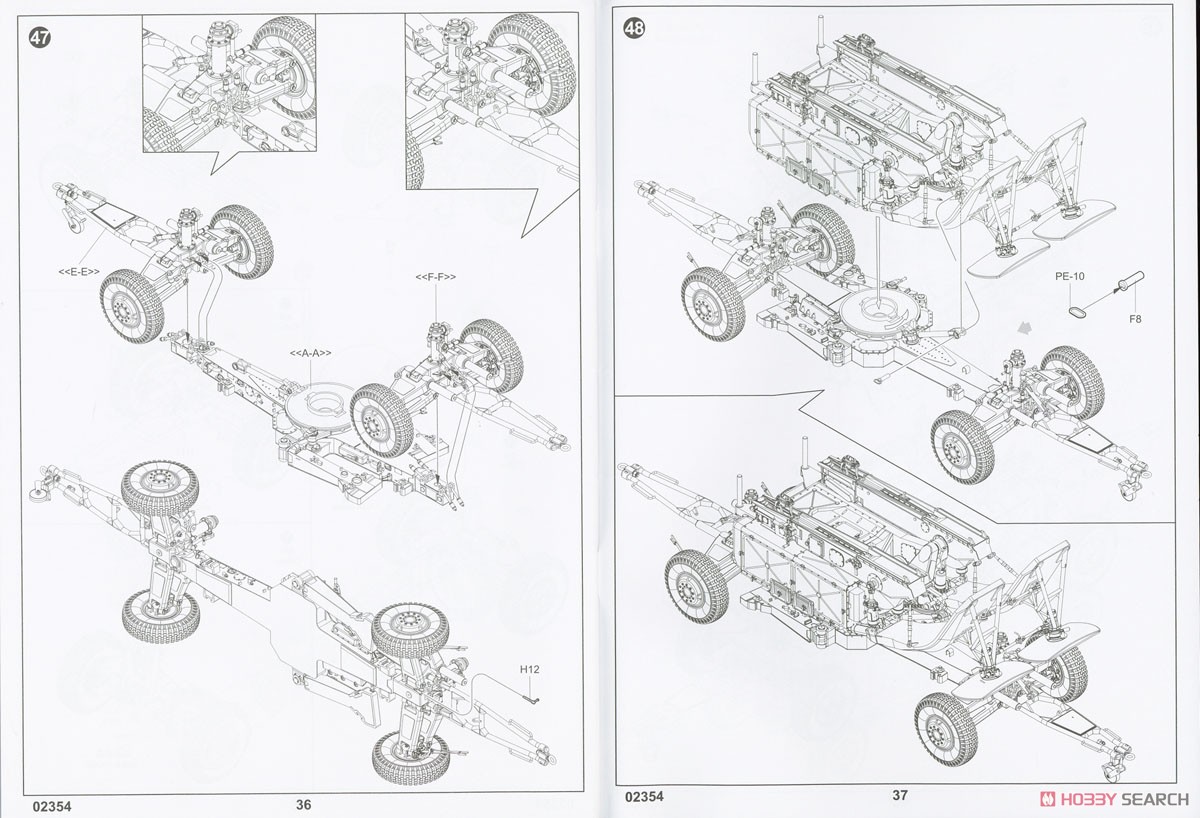 47

<<E-E>>

<<F-F>>

<<A-A>>

H12

02354 36

48

PE-10

F8

02354 37

HOBBY SEARCH