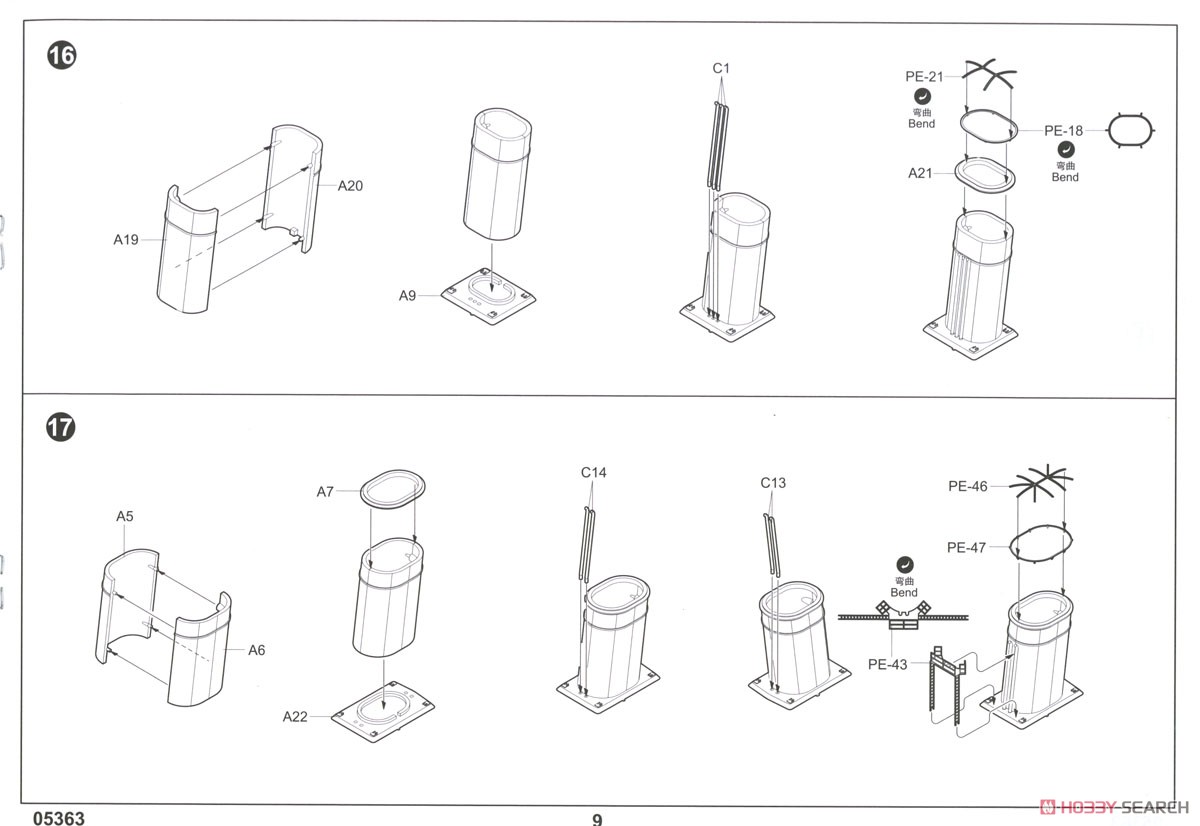 16

A19

A20

A9

C1

PE-21

弯曲
Bend

PE-18

弯曲
Bend

A21

17

A5

A6

A7

A22

C14

C13

弯曲
Bend

PE-43

PE-46

PE-47

05363

9

HOBBY SEARCH