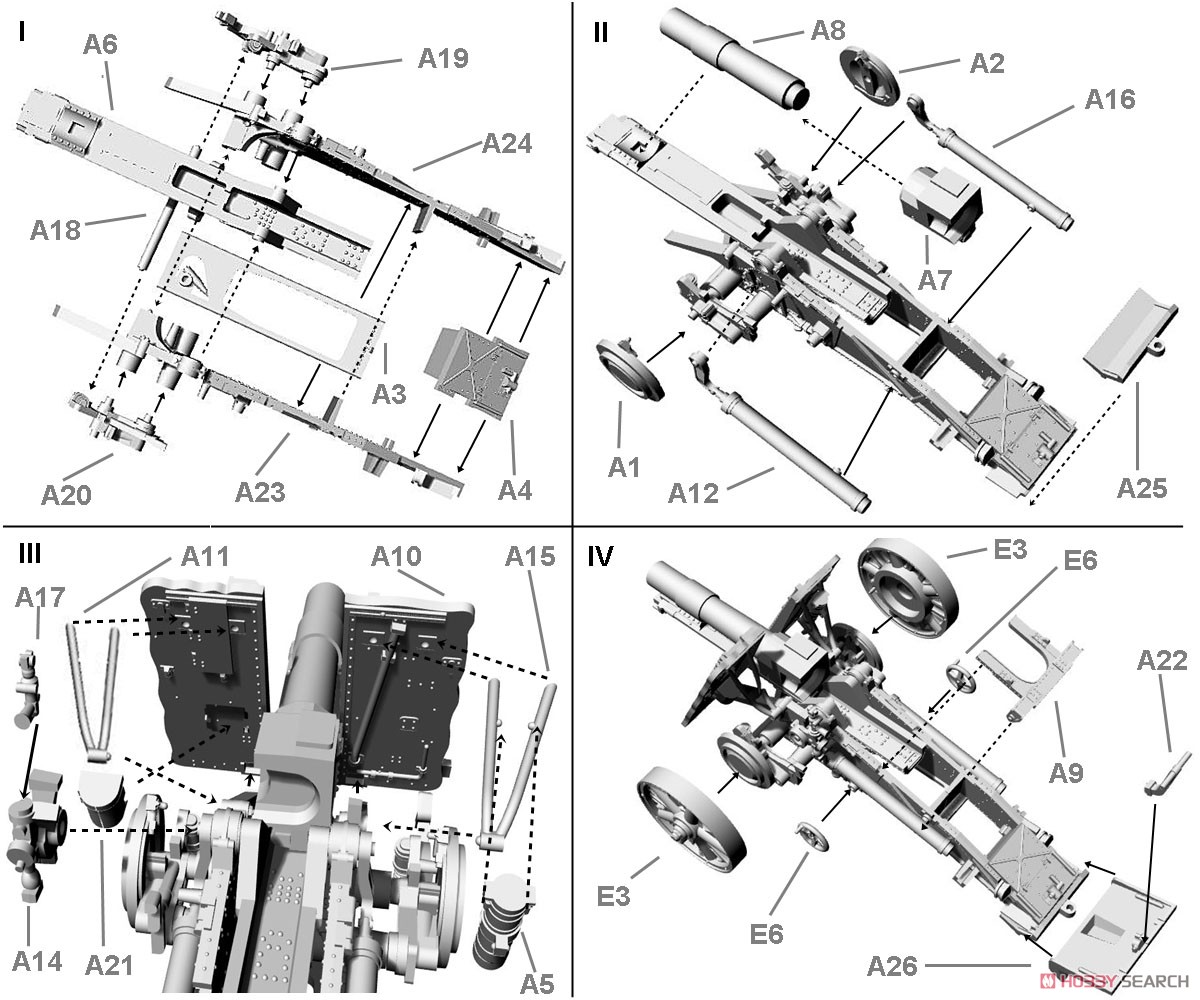 I
A6
A19
A24
A18
A3
A4
A20
A23

II
A8
A2
A16
A7
A1
A12
A25

III
A11
A10
A15
A17
A14
A21
A5

IV
E3
E6
A22
A9
E3
E6
A26
HOBBY SEARCH