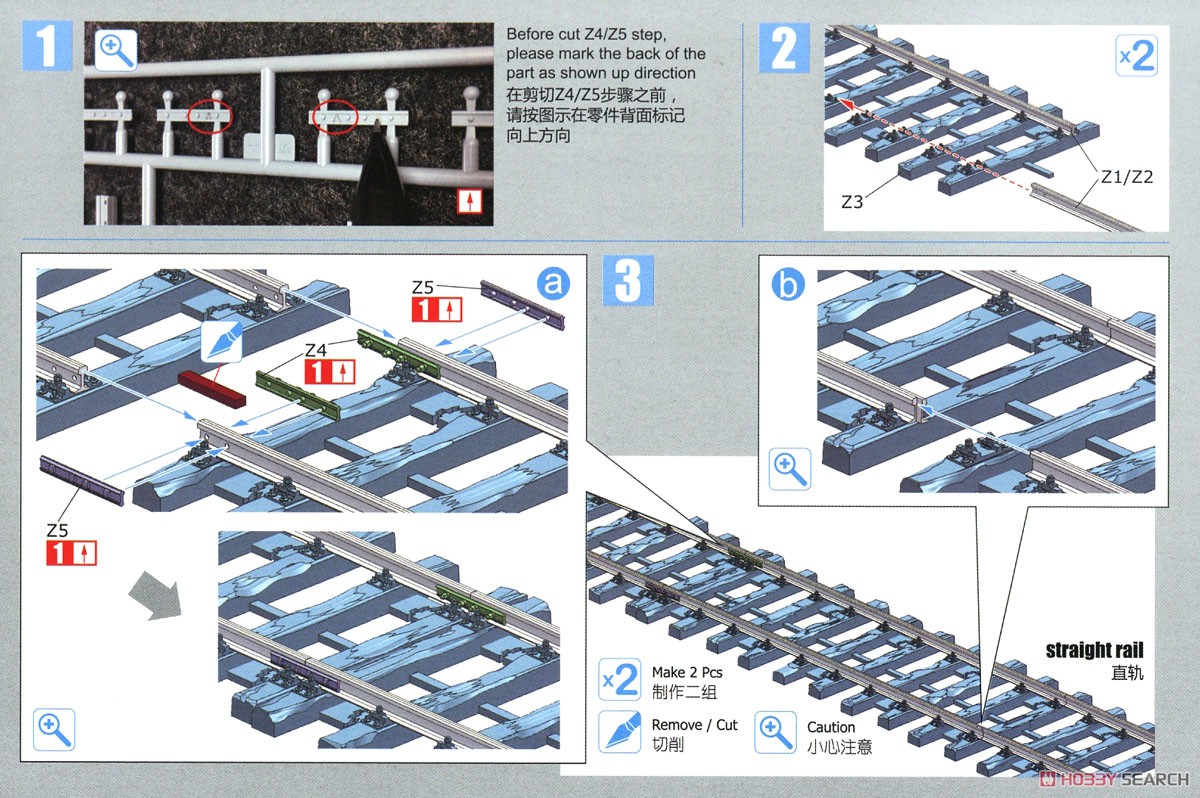 1

Before cut Z4/Z5 step, please mark the back of the part as shown up direction
在剪切Z4/Z5步骤之前，请按图示在零件背面标记向上方向

2

x2

Z3

Z1/Z2

3

a

Z5

1

Z4

1

Z5

1

b

straight rail
直轨

x2 Make 2 Pcs
制作二组

Remove / Cut
切削

Caution
小心注意

HOBBY SEARCH