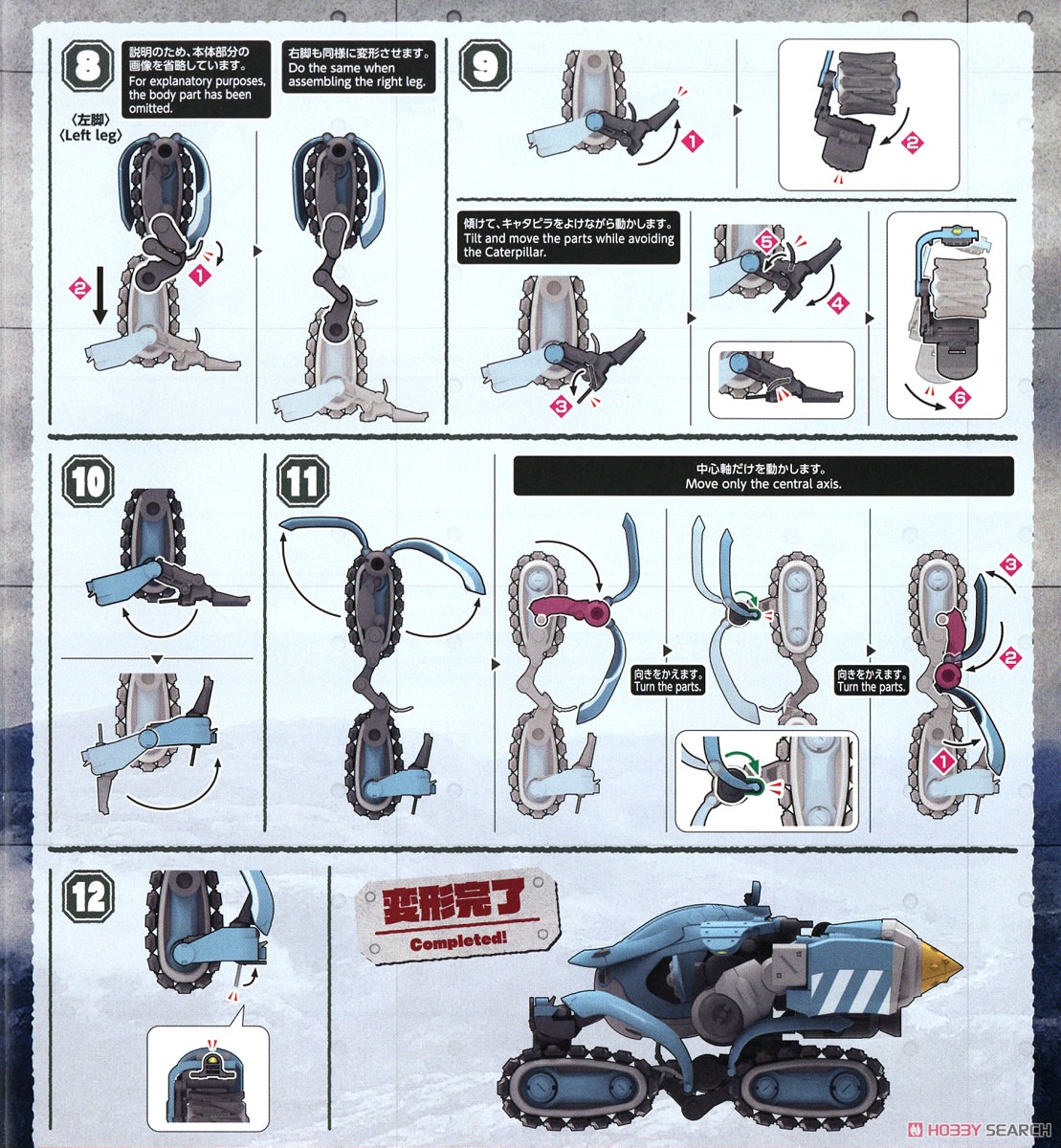 8

説明のため、本体部分の画像を省略しています。
For explanatory purposes, the body part has been omitted.

右脚も同様に変形させます。
Do the same when assembling the right leg.

〈左脚〉
〈Left leg〉

1

2

9

1

2

傾けて、キャタピラをよけながら動かします。
Tilt and move the parts while avoiding the Caterpillar.

3

4

5

6

10

11

中心軸だけを動かします。
Move only the central axis.

向きをかえます。
Turn the parts.

向きをかえます。
Turn the parts.

1

2

3

12

変形完了
Completed!

HOBBY SEARCH