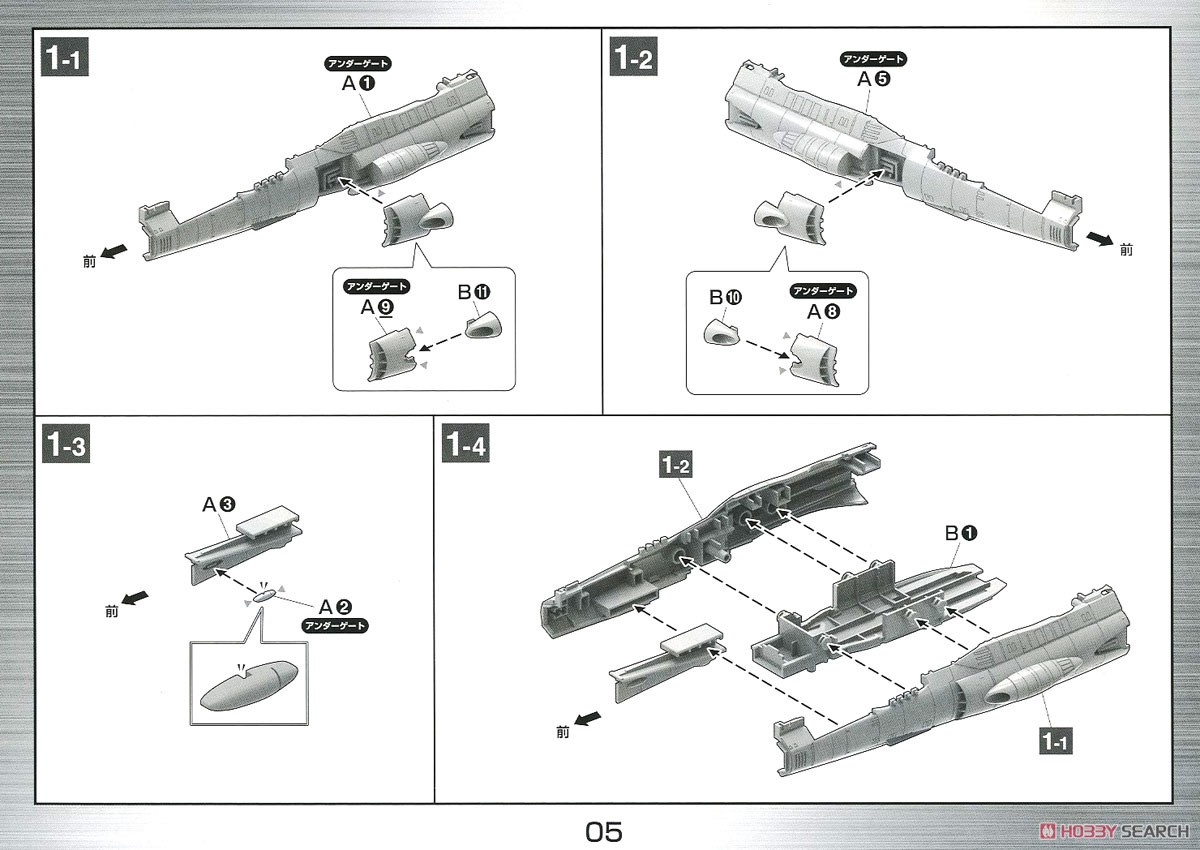 1-1

アンダーゲート
A❶

前

アンダーゲート
A❾

B⓫

1-2

アンダーゲート
A❺

前

B❿

アンダーゲート
A❽

1-3

A❸

前

A❷
アンダーゲート

1-4

1-2

B❶

前

1-1

05

HOBBY SEARCH