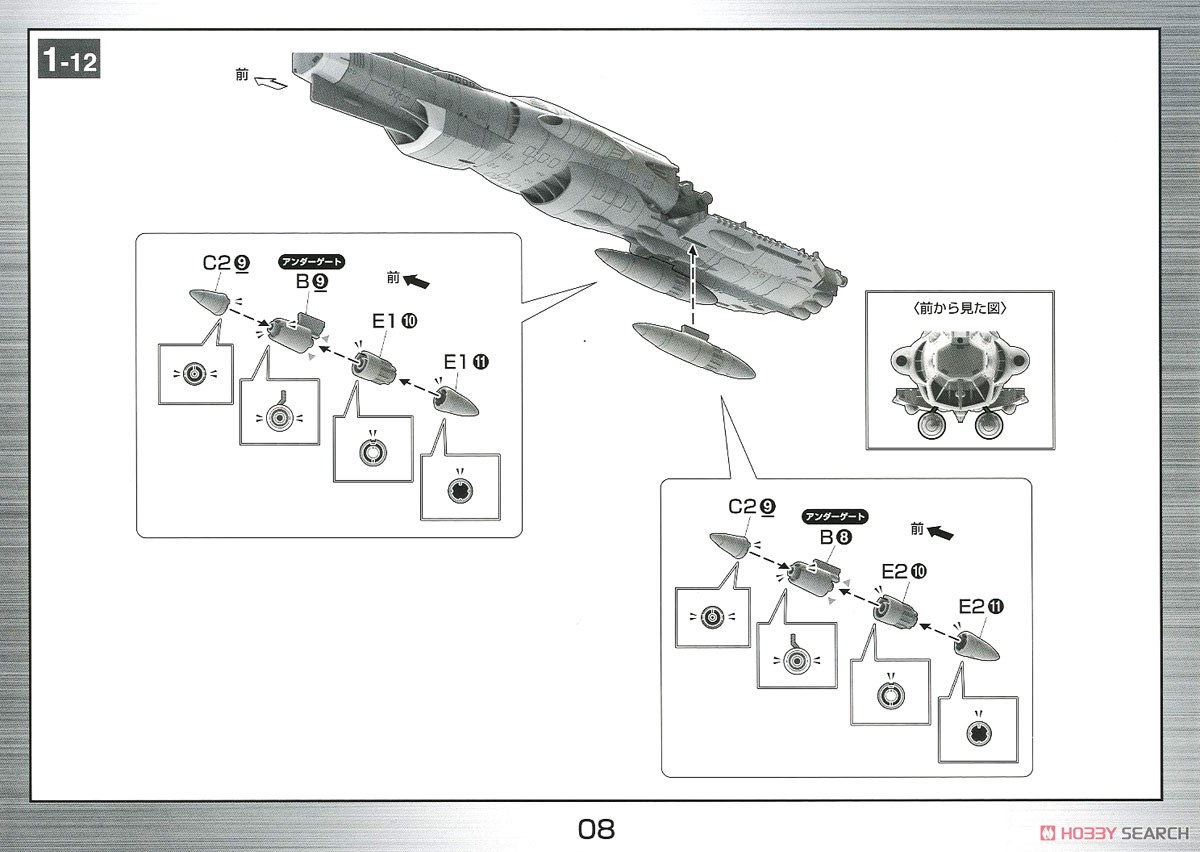 1-12

前

C2 9
アンダーゲート
B 9
前
E1 10
E1 11

〈前から見た図〉

C2 9
アンダーゲート
B 8
前
E2 10
E2 11

08

HOBBY SEARCH