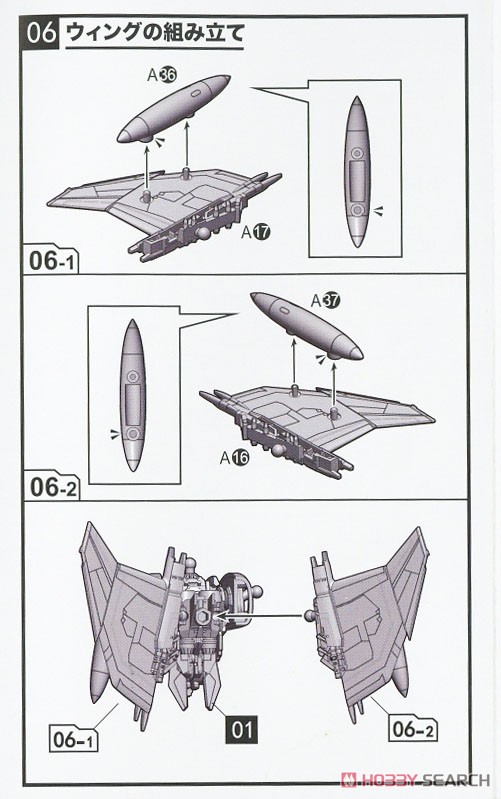 06 ウィングの組み立て

A36

A17

06-1

A37

A16

06-2

06-1

01

06-2

HOBBY SEARCH