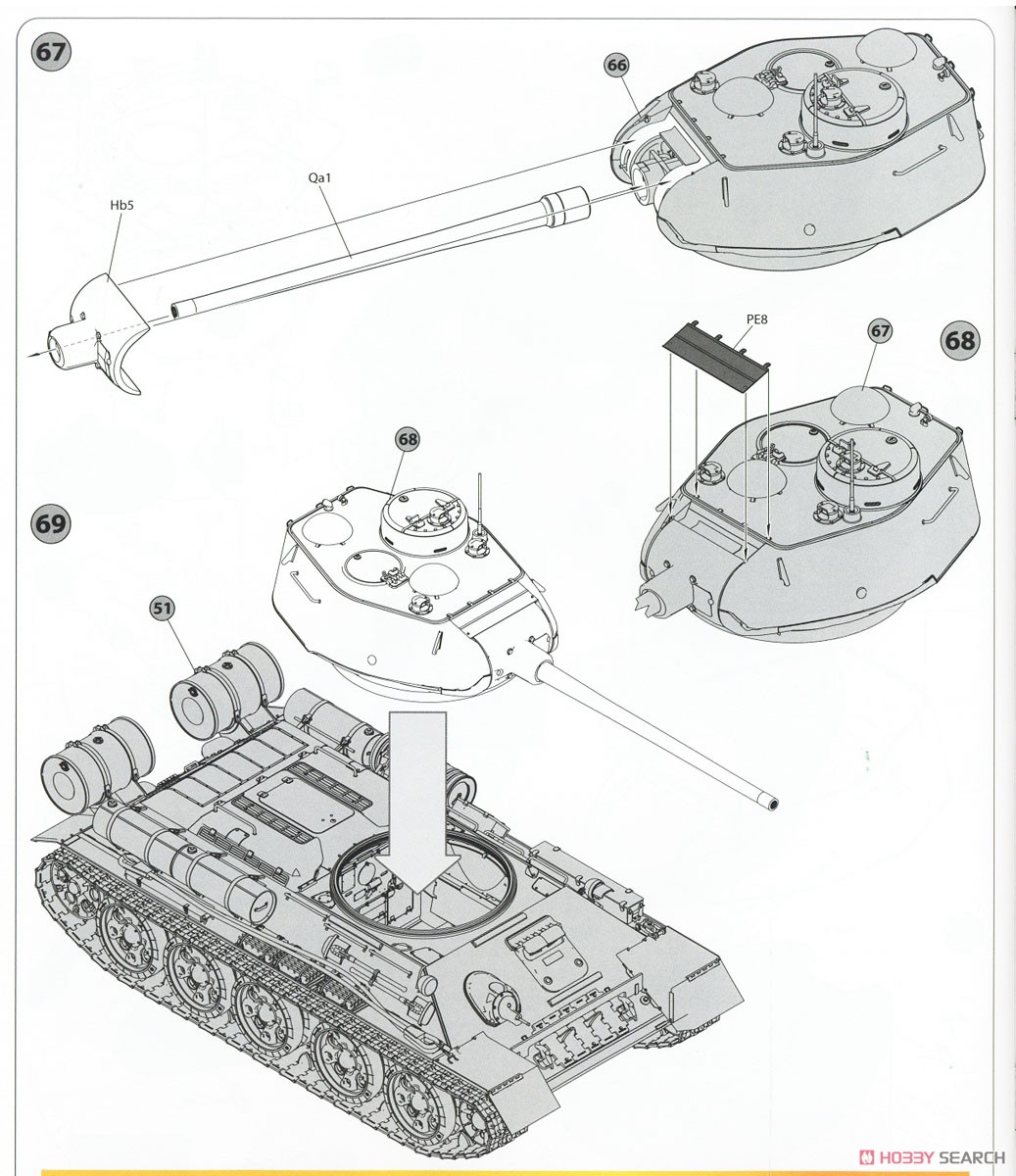 67

66

Qa1

Hb5

PE8

67

68

68

69

51

HOBBY SEARCH