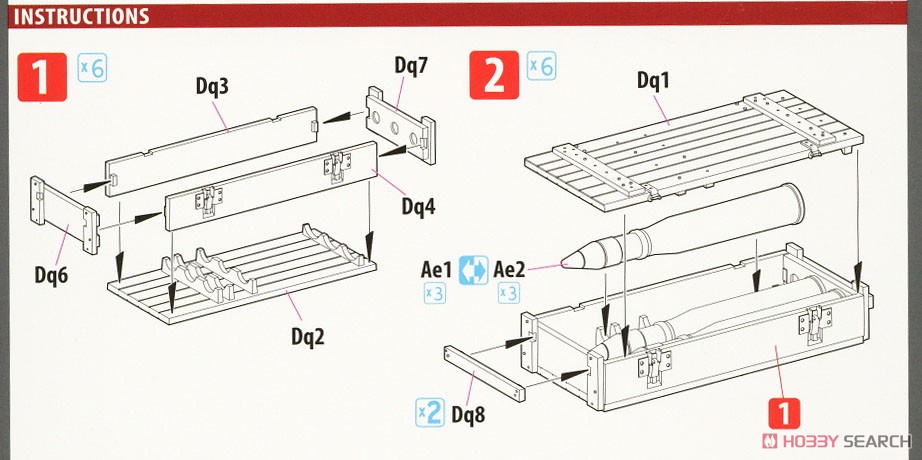 INSTRUCTIONS

1 x6

Dq3

Dq7

Dq4

Dq6

Dq2

2 x6

Dq1

Ae1 Ae2
x3 x3

x2 Dq8

1

HOBBY SEARCH