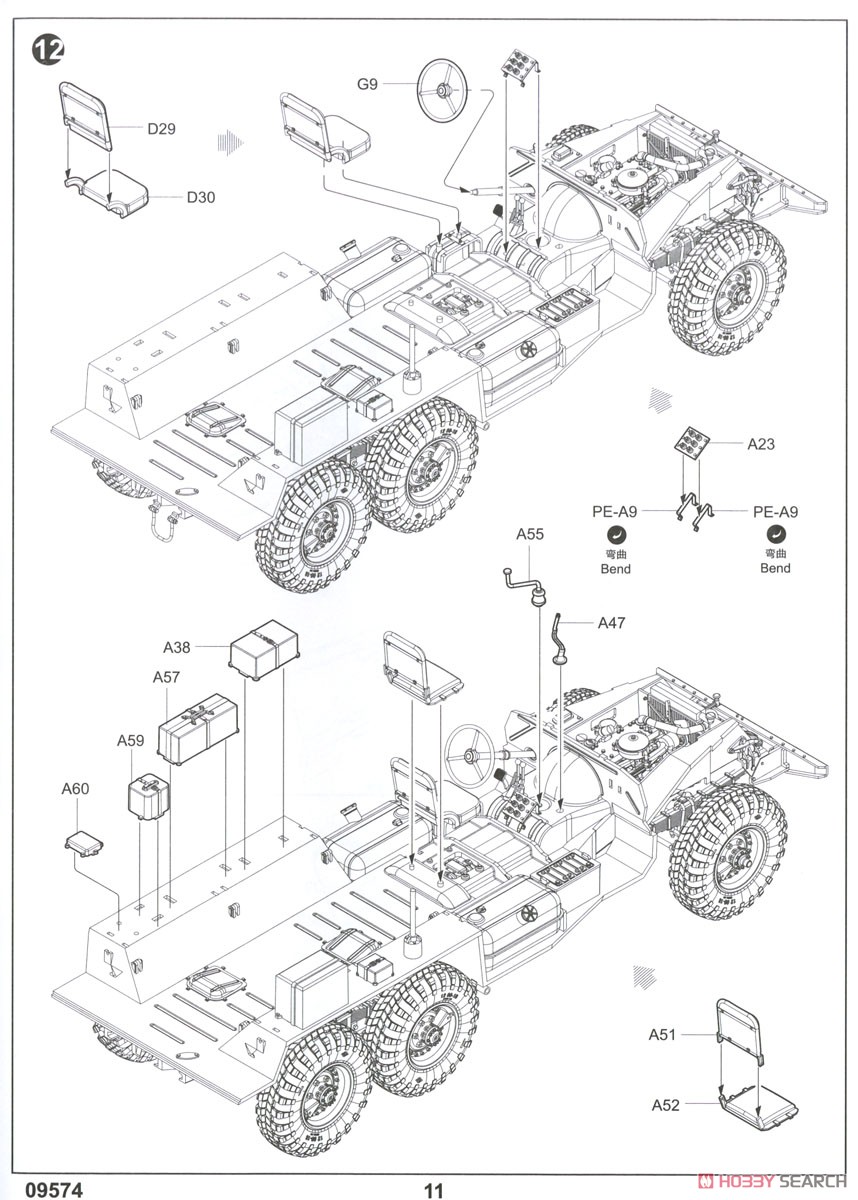 12

D29

D30

G9

A23

PE-A9

PE-A9

弯曲
Bend

弯曲
Bend

A55

A47

A38

A57

A59

A60

A51

A52

09574

11

HOBBY SEARCH