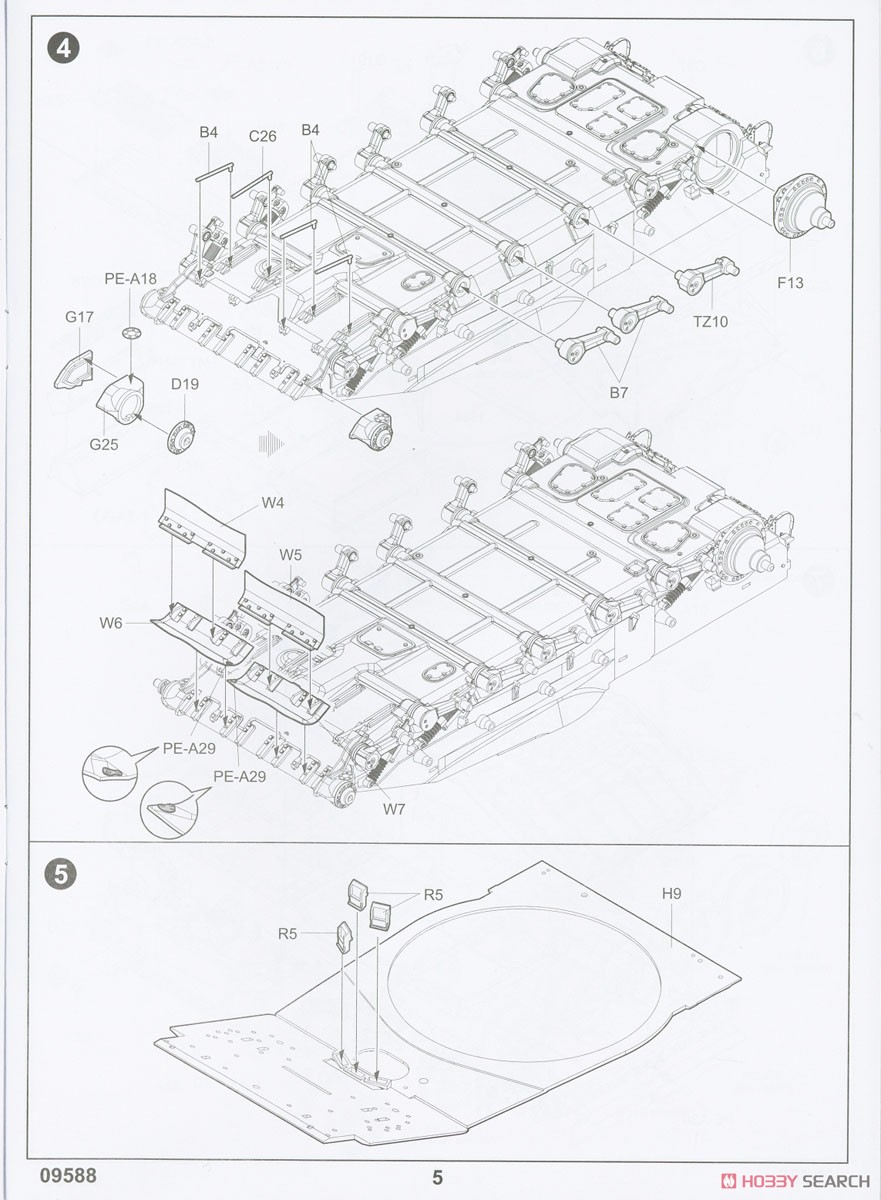 4

B4
C26
B4
PE-A18
G17
D19
G25
F13
TZ10
B7

W4
W5
W6
PE-A29
PE-A29
W7

5

R5
R5
H9

09588
5
HOBBY SEARCH