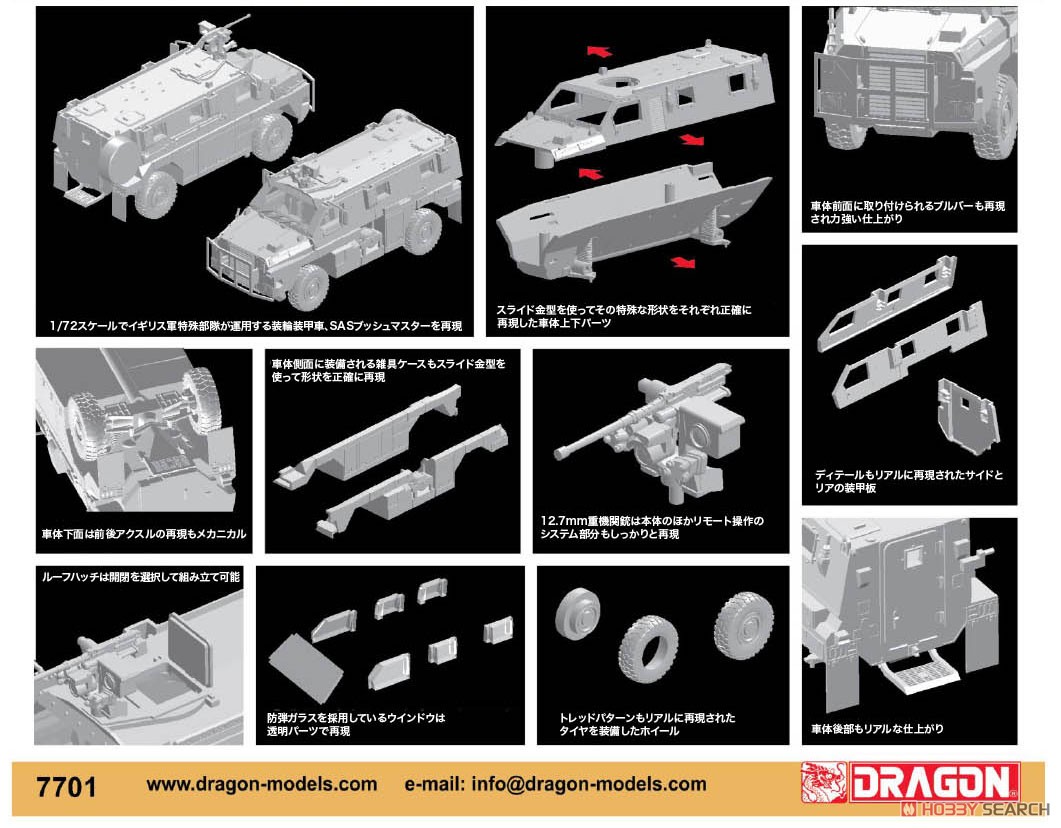 1/72スケールでイギリス軍特殊部隊が運用する装輪装甲車、SASブッシュマスターを再現

スライド金型を使ってその特殊な形状をそれぞれ正確に再現した車体上下パーツ

車体前面に取り付けられるブルバーも再現され力強い仕上がり

車体下面は前後アクスルの再現もメカニカル

車体側面に装備される雑具ケースもスライド金型を使って形状を正確に再現

12.7mm重機関銃は本体のほかリモート操作のシステム部分もしっかりと再現

ディテールもリアルに再現されたサイドとリアの装甲板

ルーフハッチは開閉を選択して組み立て可能

防弾ガラスを採用しているウインドウは透明パーツで再現

トレッドパターンもリアルに再現されたタイヤを装備したホイール

車体後部もリアルな仕上がり

7701 www.dragon-models.com e-mail: info@dragon-models.com

DRAGON

HOBBY SEARCH