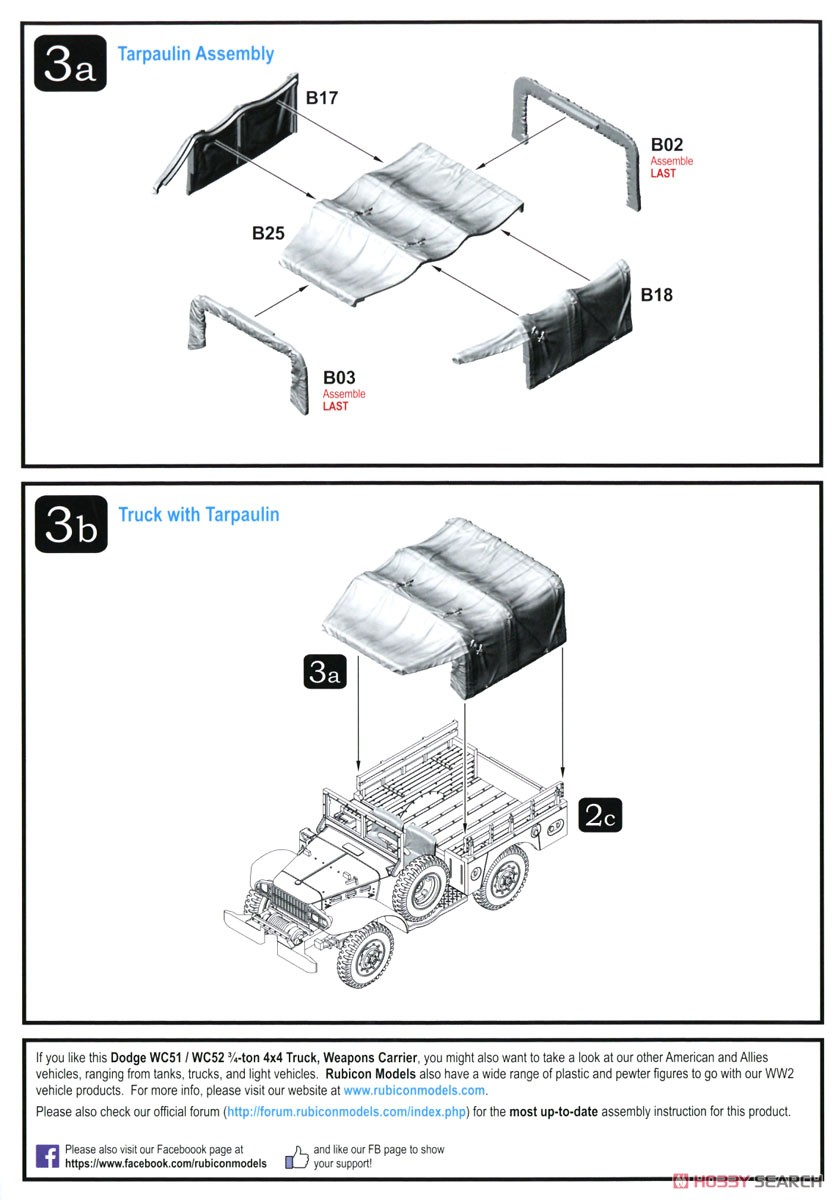 3a Tarpaulin Assembly

B17

B02
Assemble
LAST

B25

B18

B03
Assemble
LAST

3b Truck with Tarpaulin

3a

2c

If you like this Dodge WC51 / WC52 ¾-ton 4x4 Truck, Weapons Carrier, you might also want to take a look at our other American and Allies vehicles, ranging from tanks, trucks, and light vehicles. Rubicon Models also have a wide range of plastic and pewter figures to go with our WW2 vehicle products. For more info, please visit our website at www.rubiconmodels.com.

Please also check our official forum (http://forum.rubiconmodels.com/index.php) for the most up-to-date assembly instruction for this product.

Please also visit our Faceboook page at https://www.facebook.com/rubiconmodels

and like our FB page to show your support!

HOBBY SEARCH