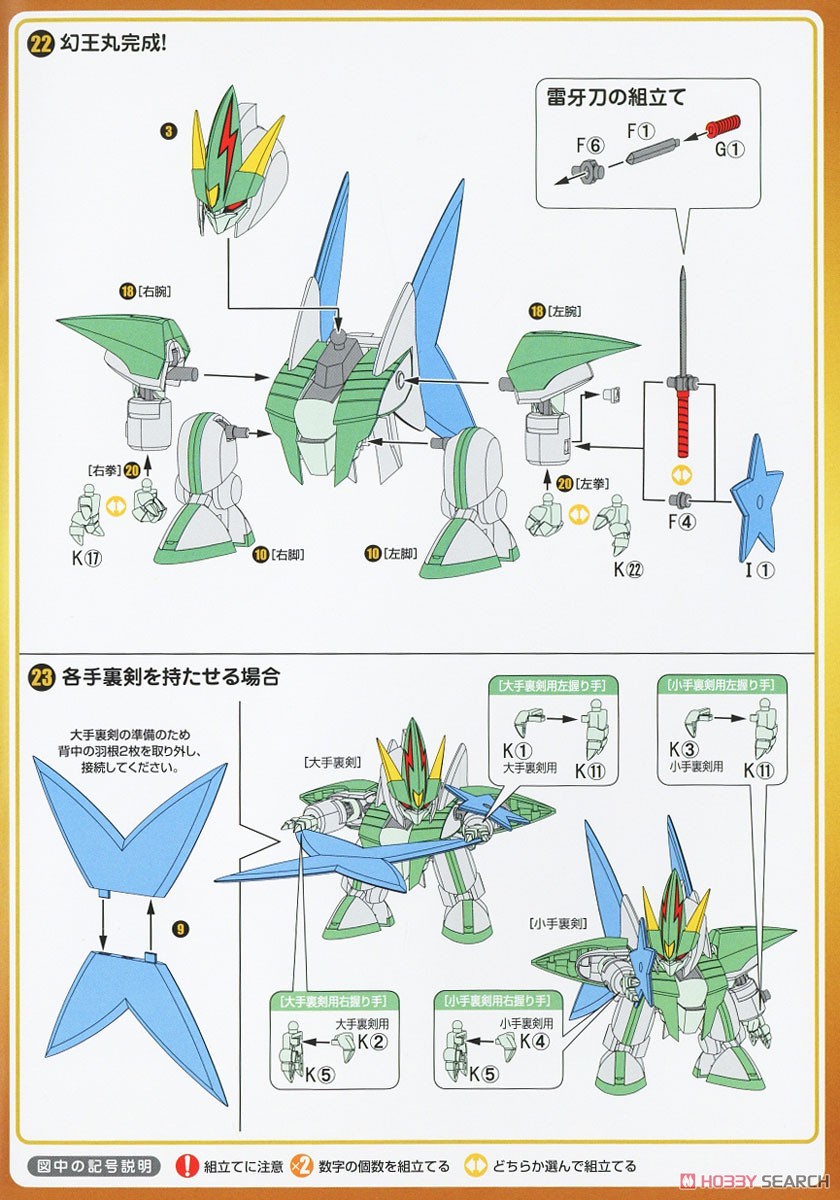 22 幻王丸完成!

雷牙刀の組立て
F⑥
F①
G①

3

18 [右腕]
18 [左腕]

[右拳] 20
20 [左拳]

K⑰
10 [右脚]
10 [左脚]
K㉒
F④
I①

23 各手裏剣を持たせる場合

大手裏剣の準備のため背中の羽根2枚を取り外し、接続してください。

9

[大手裏剣]

[大手裏剣用左握り手]
K①
大手裏剣用
K⑪

[小手裏剣用左握り手]
K③
小手裏剣用
K⑪

[小手裏剣]

[大手裏剣用右握り手]
大手裏剣用
K②
K⑤

[小手裏剣用右握り手]
小手裏剣用
K④
K⑤

図中の記号説明
組立てに注意
×2 数字の個数を組立てる
どちらか選んで組立てる

HOBBY SEARCH