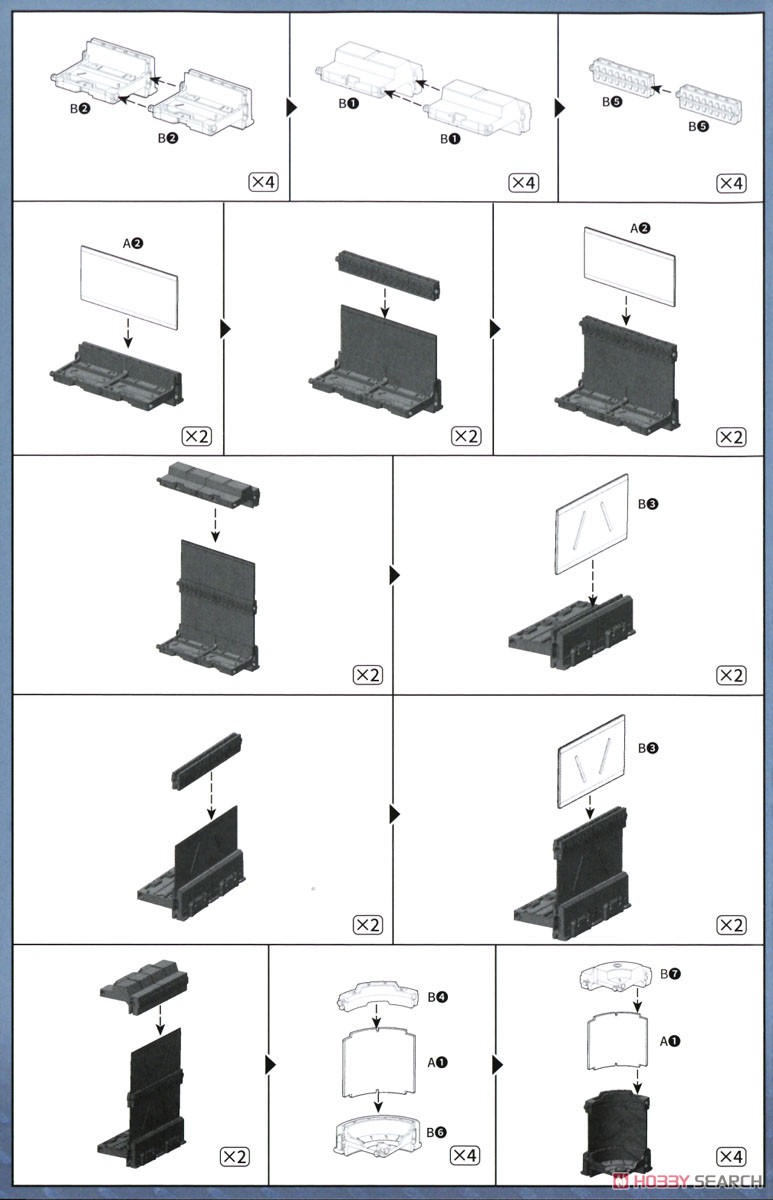 B❷
B❷
×4

B❶
B❶
×4

B❺
B❺
×4

A❷
×2

×2

A❷
×2

×2

B❸
×2

×2

B❸
×2

×2

B❹
A❶
B❻
×4

B❼
A❶
×4

HOBBY SEARCH