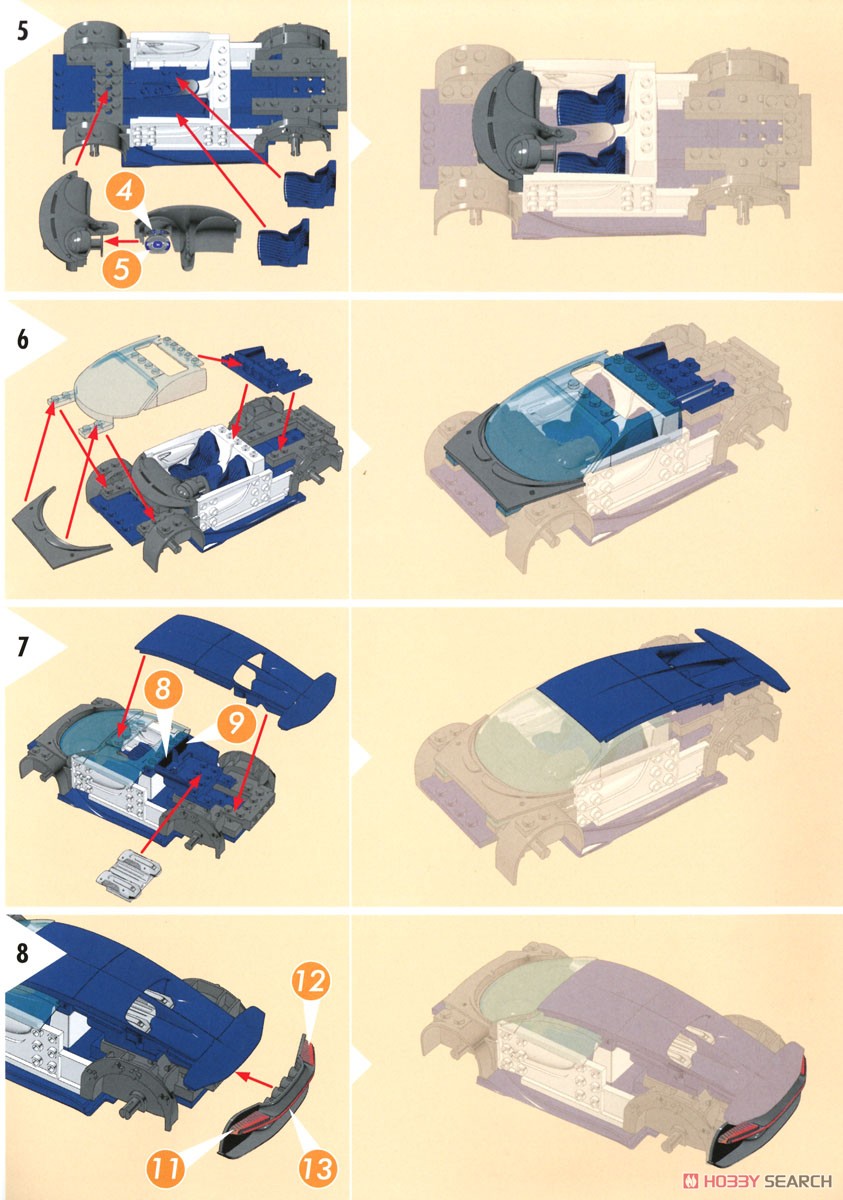 5

4

5

6

7

8

9

8

12

11

13

HOBBY SEARCH