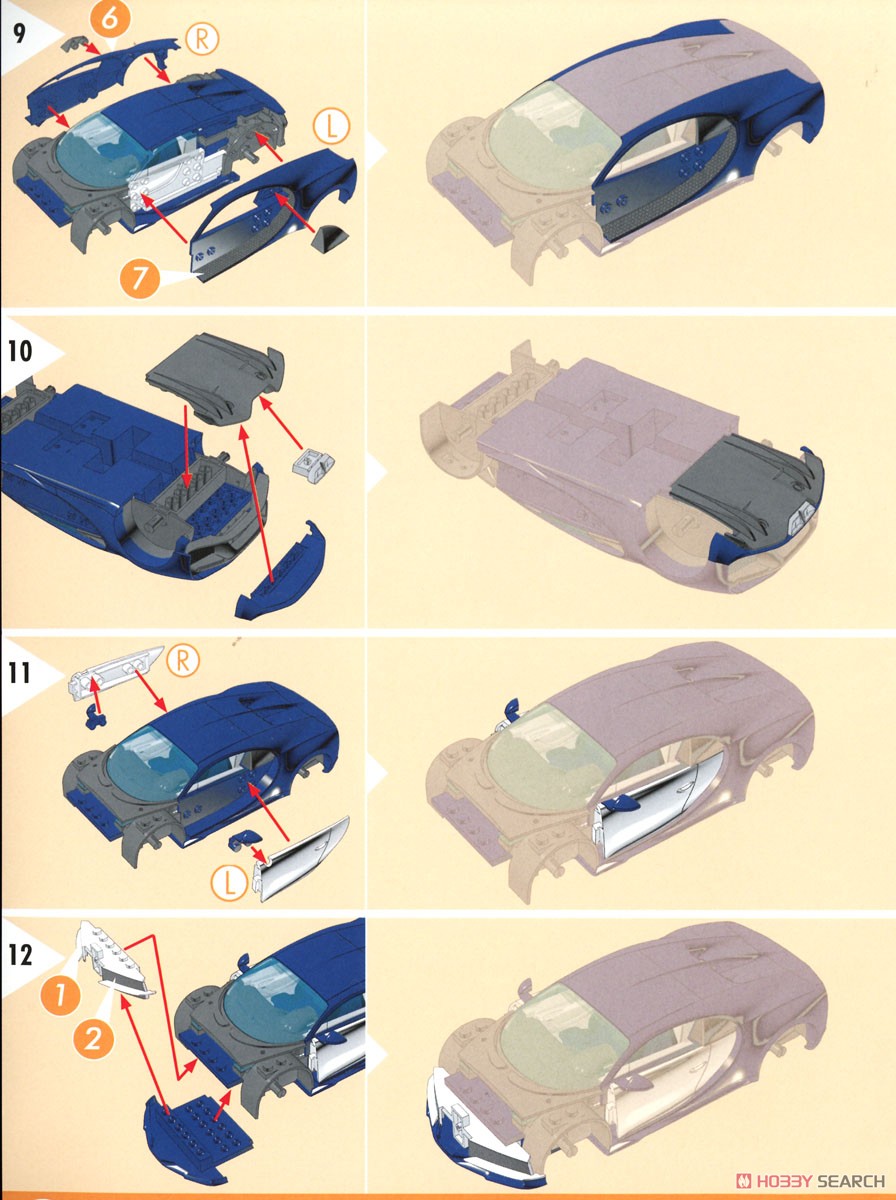 9
6
R
L
7
10
11
R
L
12
1
2
HOBBY SEARCH