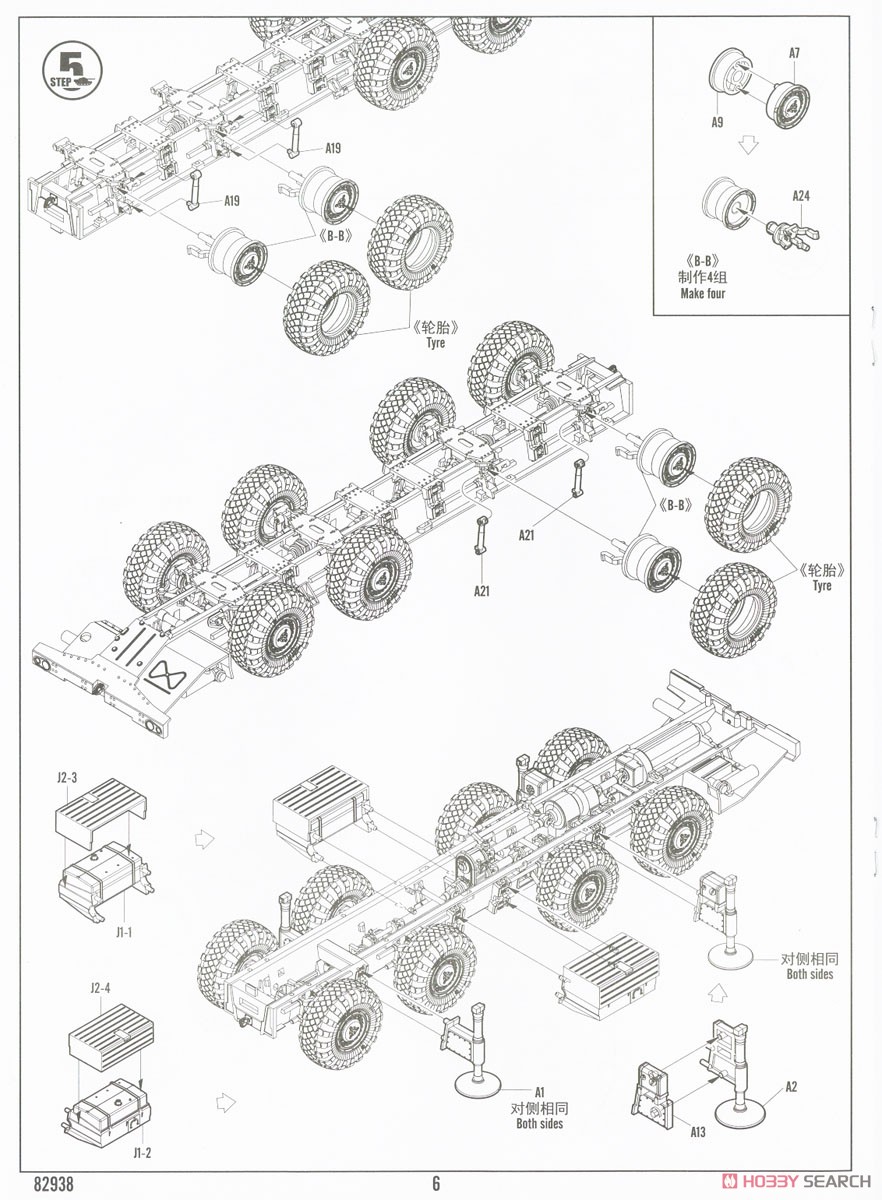 5
STEP

A19
A19
《B-B》
《轮胎》
Tyre

A7
A9
A24
《B-B》
制作4组
Make four

A21
A21
《B-B》
《轮胎》
Tyre

J2-3
J1-1
J2-4
J1-2

对侧相同
Both sides

A1
对侧相同
Both sides

A2
A13

82938
6
HOBBY SEARCH