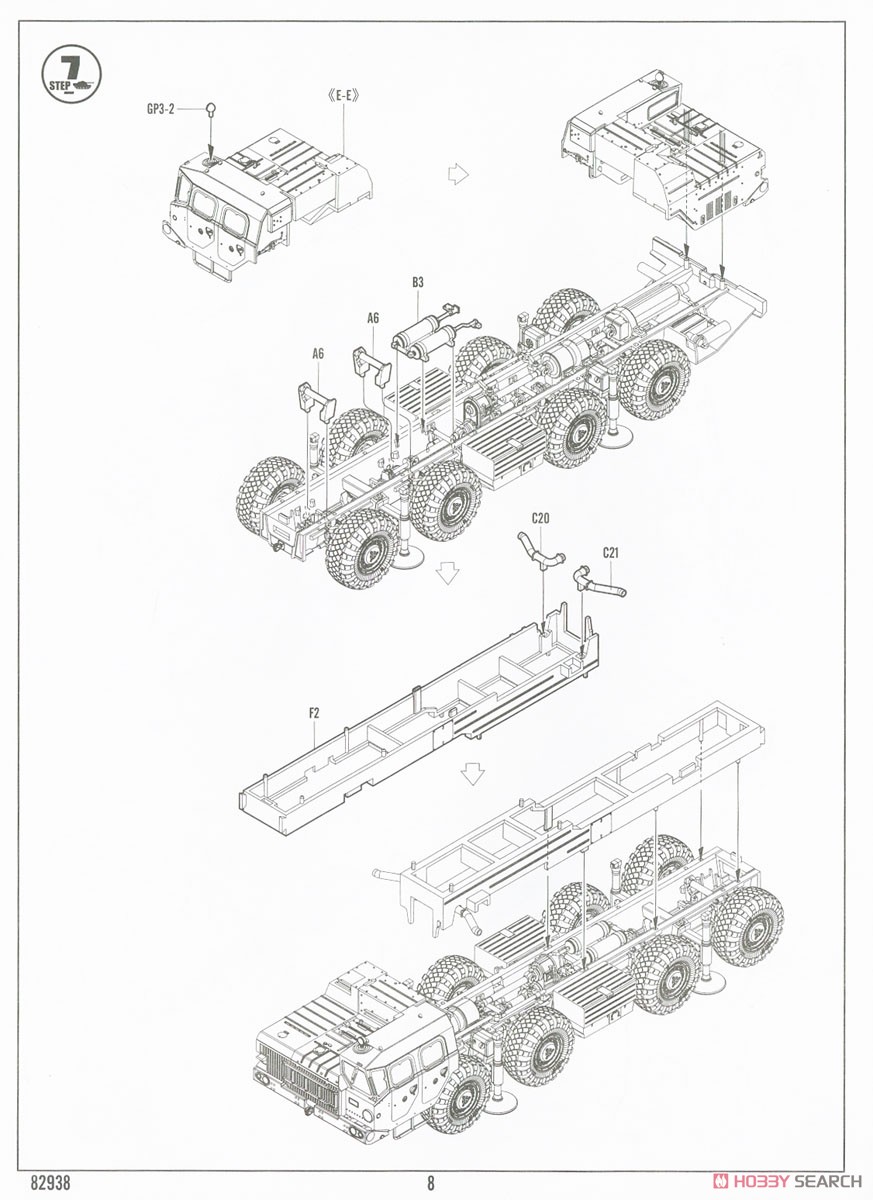 7
STEP

GP3-2

《E-E》

B3

A6

A6

C20

C21

F2

82938

8

HOBBY SEARCH