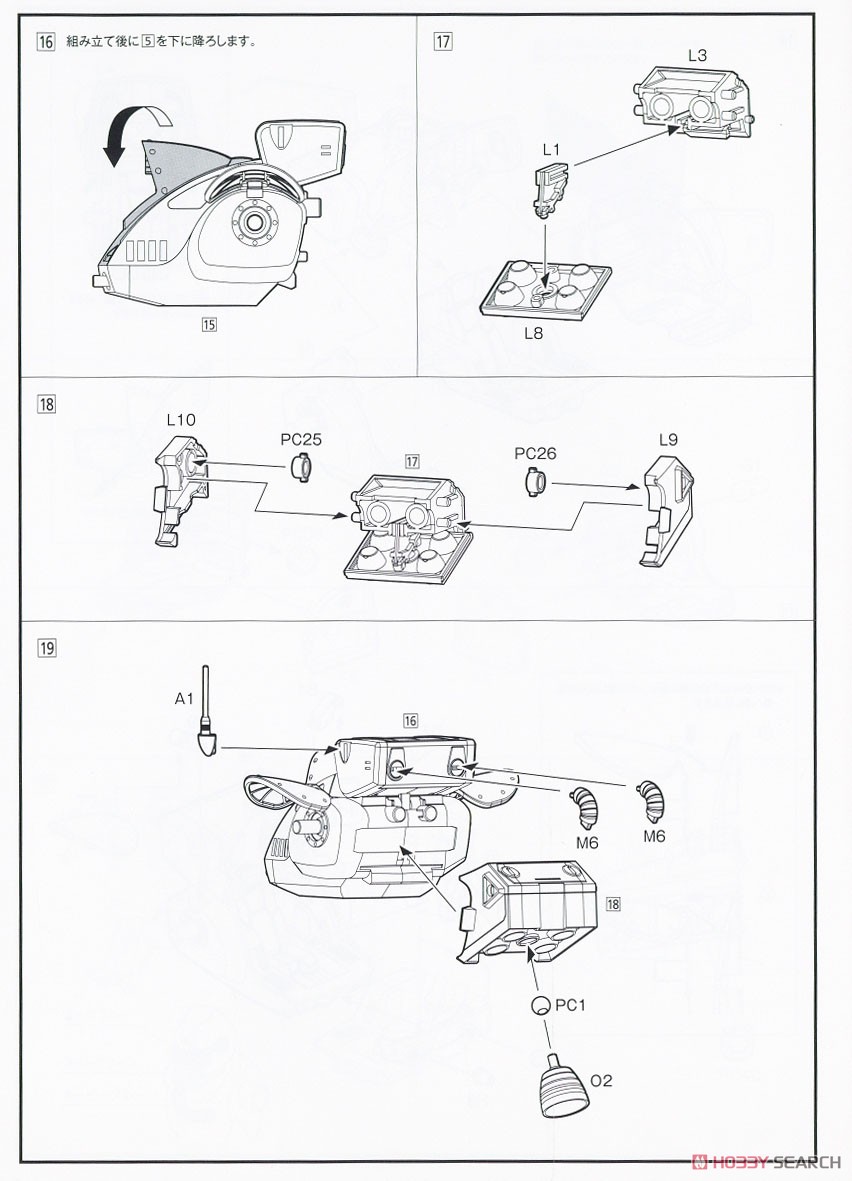 16 組み立て後に 5 を下に降ろします。

15

17

L3

L1

L8

18

L10

PC25

17

PC26

L9

19

A1

16

M6

M6

18

PC1

O2

HOBBY SEARCH