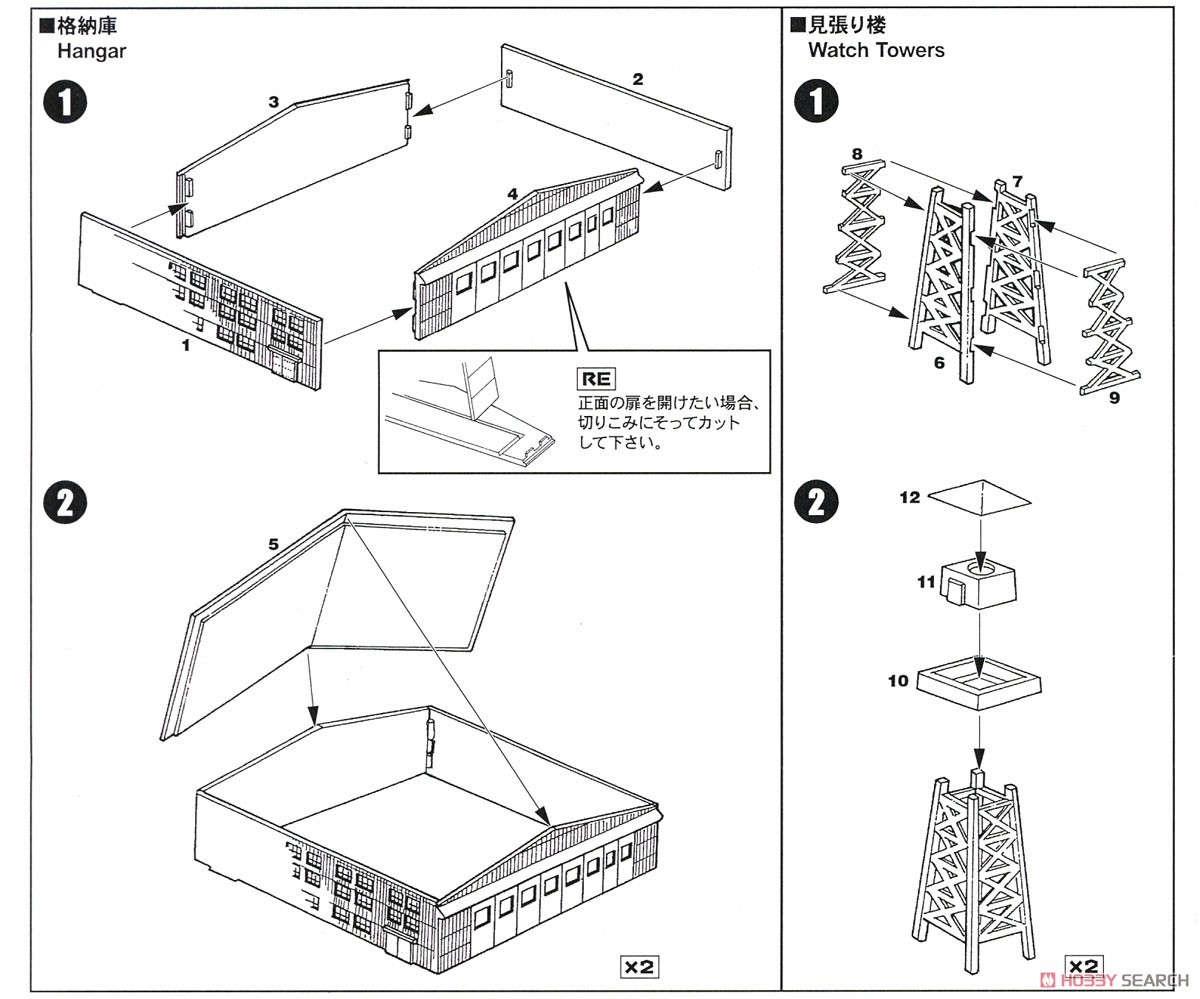 ■格納庫
Hangar

1

3

2

4

1

RE
正面の扉を開けたい場合、切りこみにそってカットして下さい。

2

5

×2

■見張り楼
Watch Towers

1

8

7

6

9

2

12

11

10

×2

HOBBY SEARCH