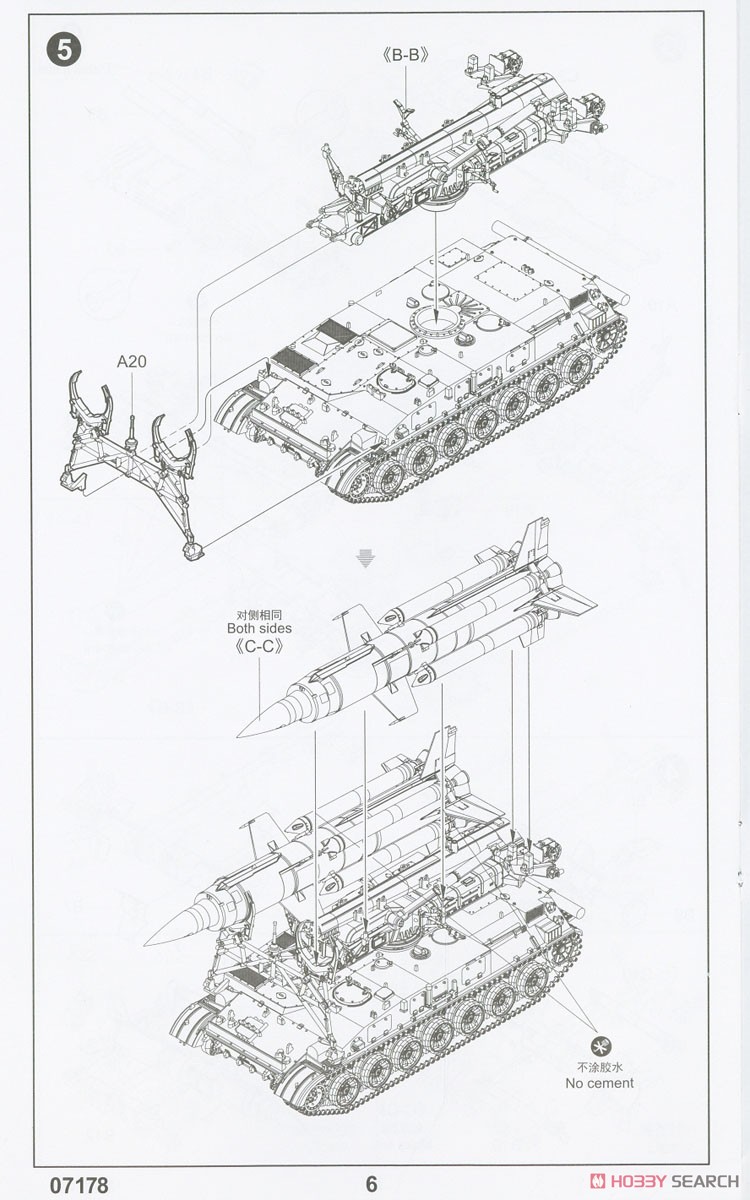 5

《B-B》

A20

对侧相同
Both sides
《C-C》

不涂胶水
No cement

07178

6

HOBBY SEARCH