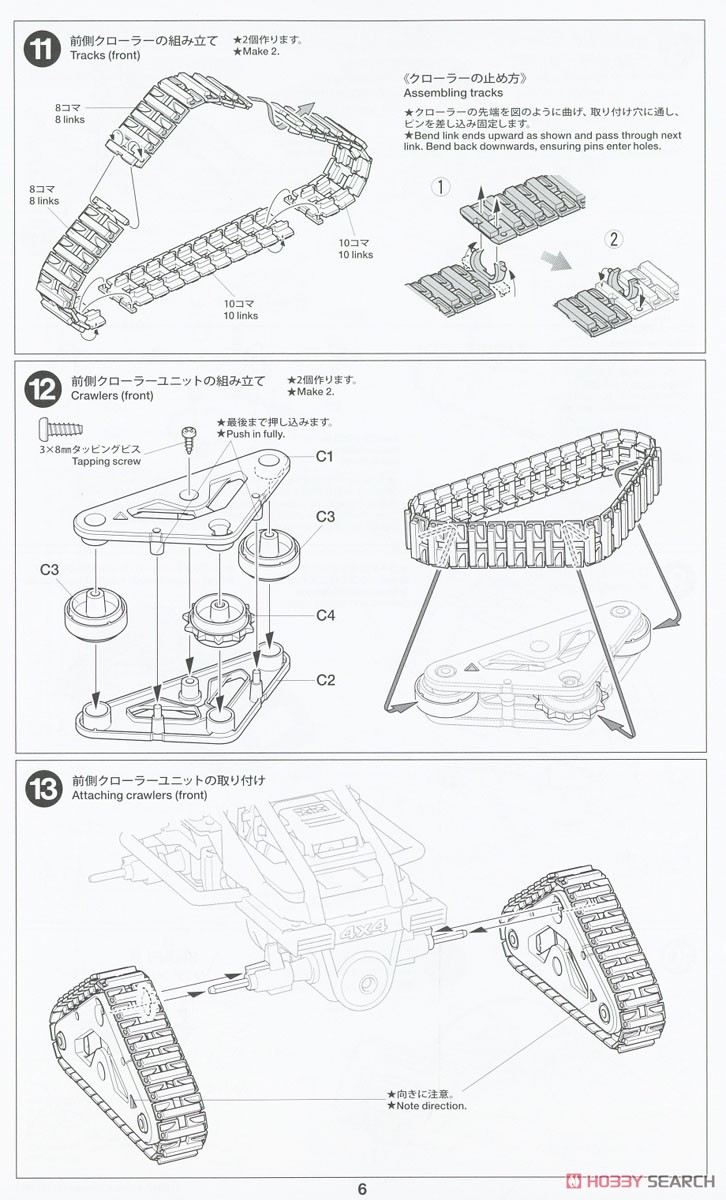 11
前側クローラーの組み立て
Tracks (front)
★2個作ります。
★Make 2.

8コマ
8 links
8コマ
8 links
10コマ
10 links
10コマ
10 links

《クローラーの止め方》
Assembling tracks
★クローラーの先端を図のように曲げ、取り付け穴に通し、ピンを差し込み固定します。
★Bend link ends upward as shown and pass through next link. Bend back downwards, ensuring pins enter holes.
1
2

12
前側クローラーユニットの組み立て
Crawlers (front)
★2個作ります。
★Make 2.
3×8㎜タッピングビス
Tapping screw
★最後まで押し込みます。
★Push in fully.
C1
C3
C3
C4
C2

13
前側クローラーユニットの取り付け
Attaching crawlers (front)
4X4
★向きに注意。
★Note direction.

6
HOBBY SEARCH