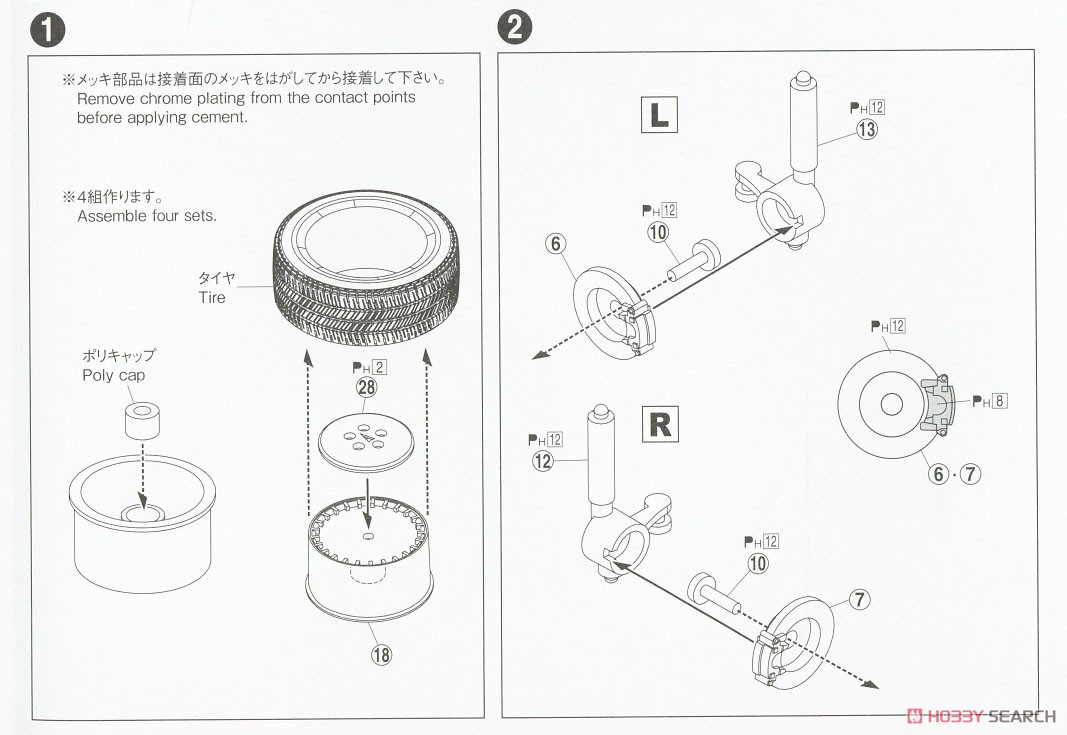 1

※メッキ部品は接着面のメッキをはがしてから接着して下さい。
Remove chrome plating from the contact points before applying cement.

※4組作ります。
Assemble four sets.

タイヤ
Tire

ポリキャップ
Poly cap

PH 2
28

18

2

L

PH 12
13

PH 12
10

6

PH 12

PH 8

6・7

R

PH 12
12

PH 12
10

7

HOBBY SEARCH