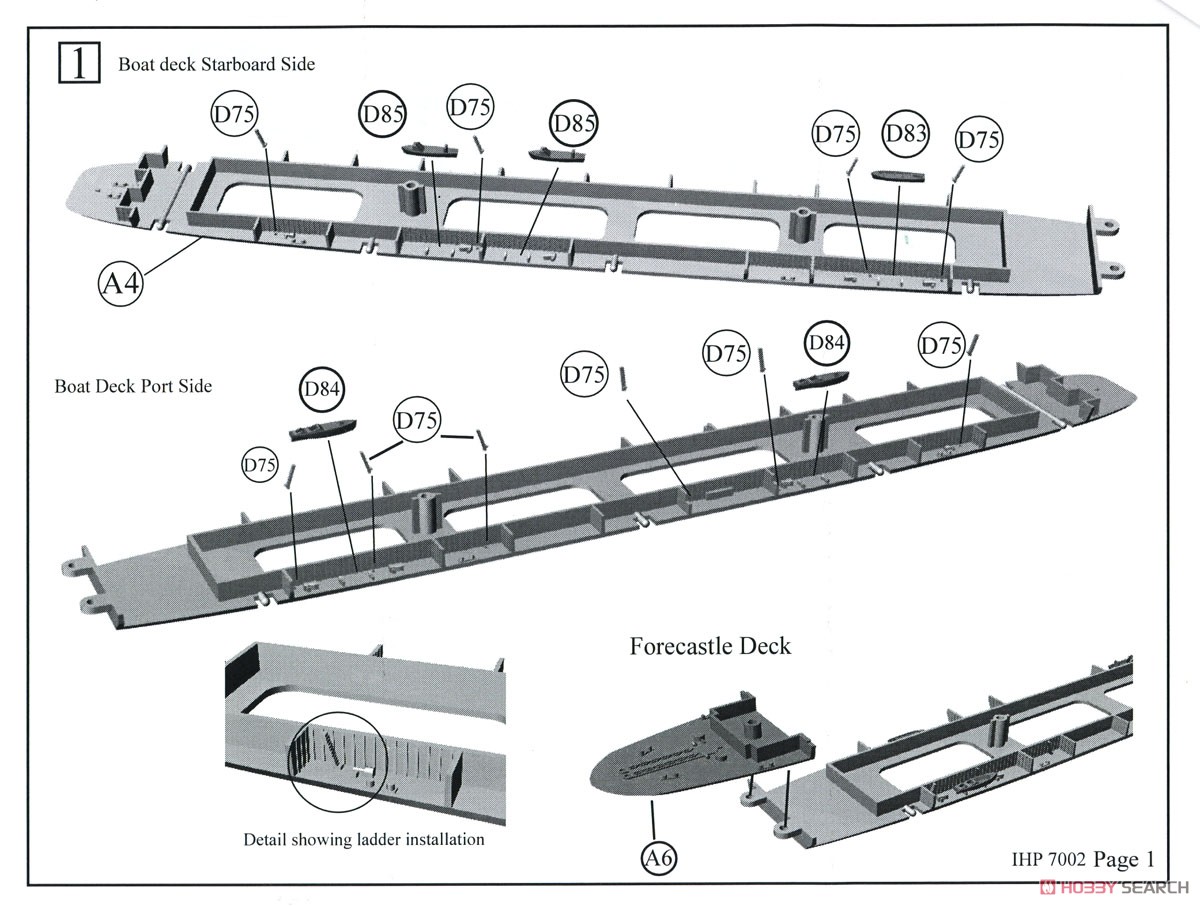 1 Boat deck Starboard Side

D75 D85 D75 D85 D75 D83 D75

A4

Boat Deck Port Side

D84 D75 D75 D75 D75 D84 D75

Forecastle Deck

Detail showing ladder installation

A6

IHP 7002 Page 1

HOBBY SEARCH