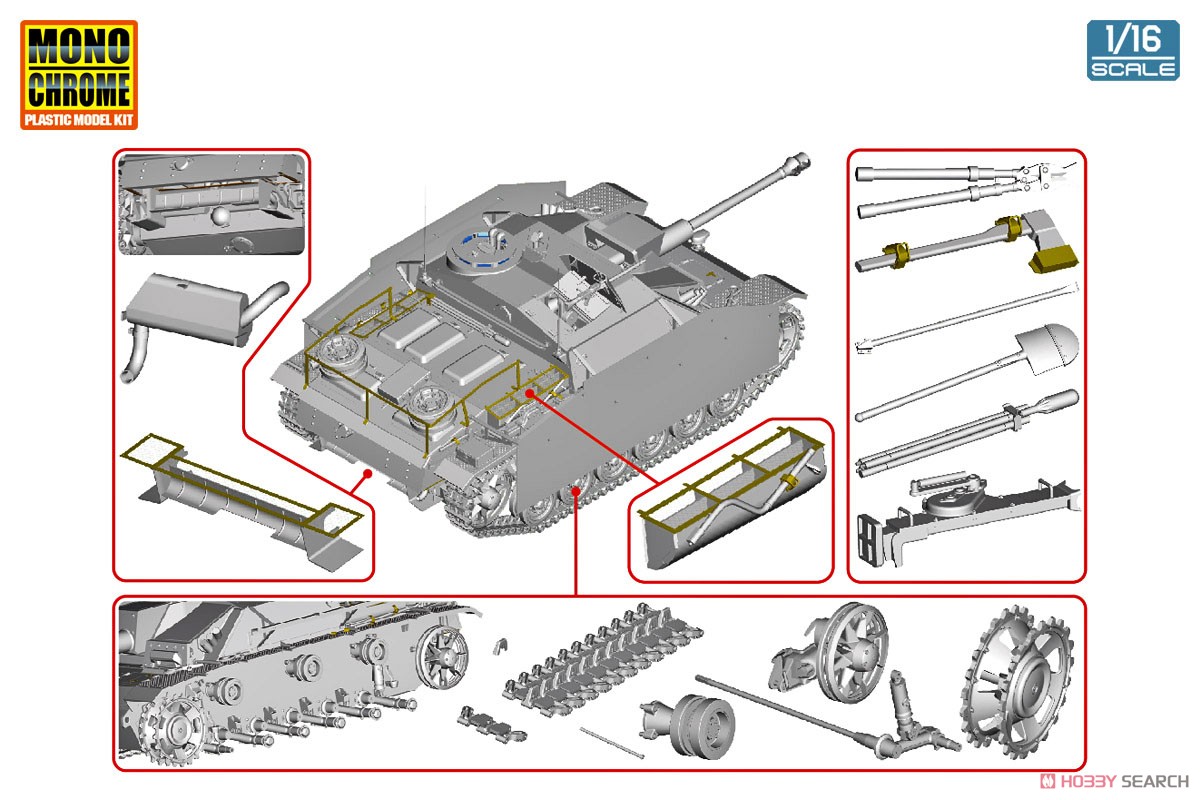 MONO CHROME
PLASTIC MODEL KIT

1/16
SCALE

HOBBY SEARCH