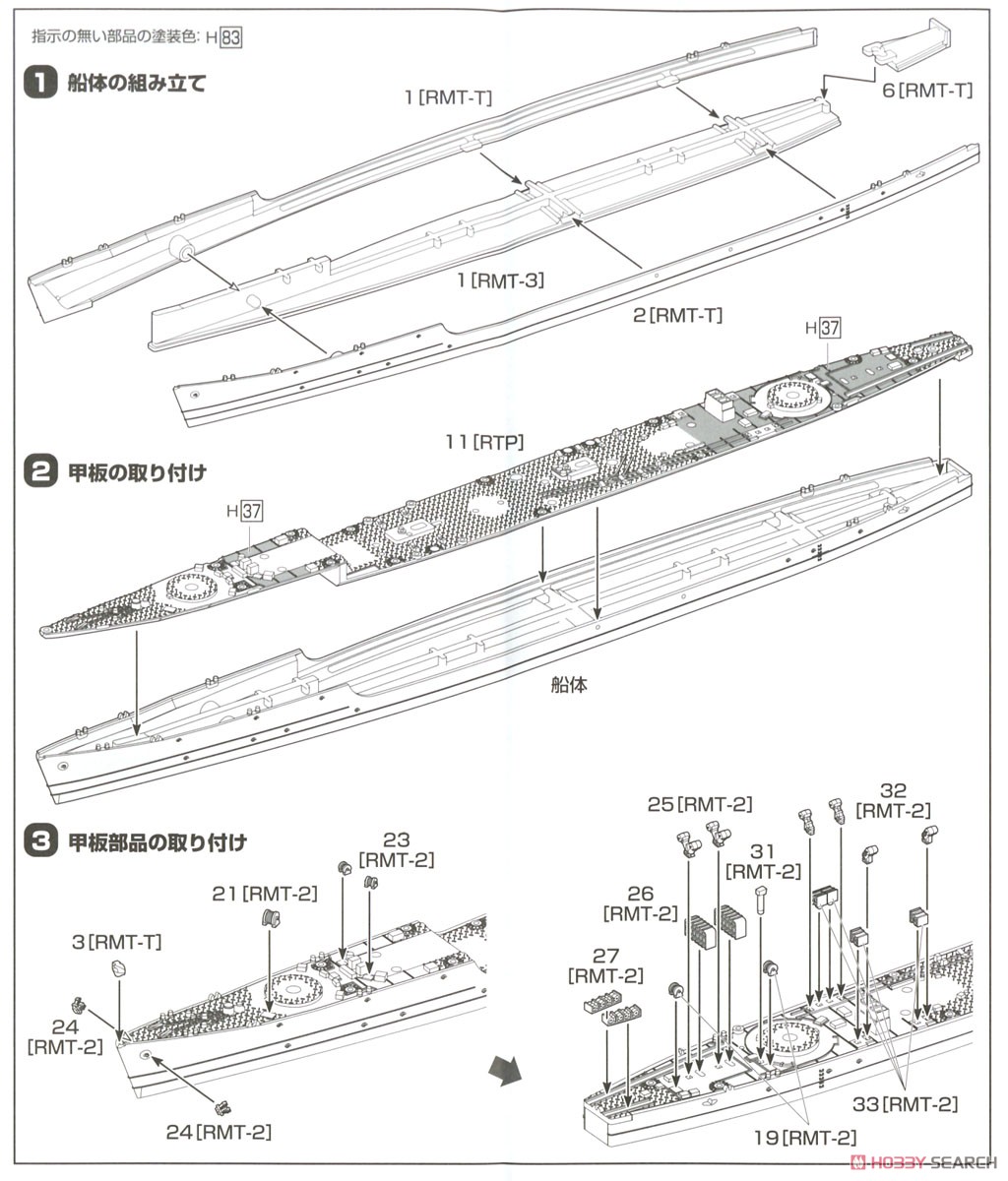 指示の無い部品の塗装色: H 83

1 船体の組み立て

1 [RMT-T]

6 [RMT-T]

1 [RMT-3]

2 [RMT-T]

H 37

11 [RTP]

2 甲板の取り付け

H 37

船体

3 甲板部品の取り付け

23 [RMT-2]

21 [RMT-2]

3 [RMT-T]

24 [RMT-2]

24 [RMT-2]

25 [RMT-2]

32 [RMT-2]

31 [RMT-2]

26 [RMT-2]

27 [RMT-2]

33 [RMT-2]

19 [RMT-2]

HOBBY SEARCH