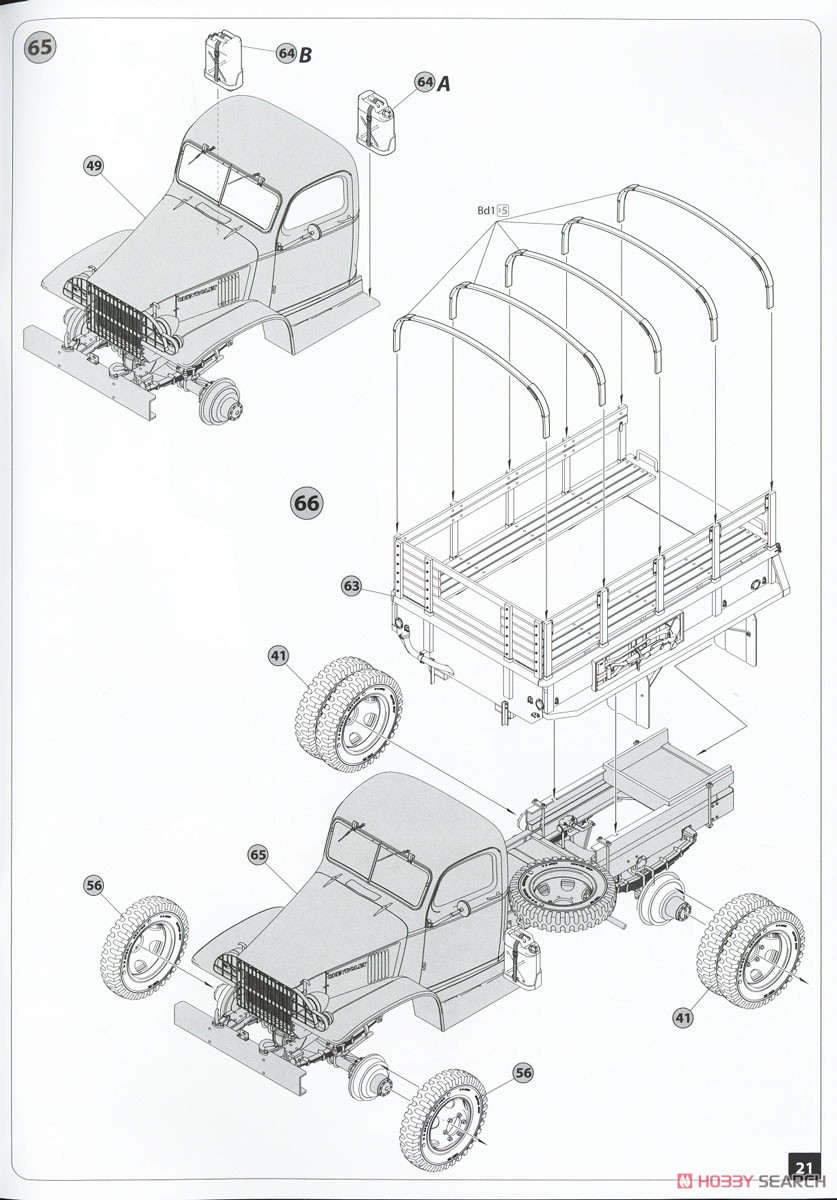 65

64 B

64 A

49

Bd1 x5

66

63

41

65

56

41

56

21

HOBBY SEARCH