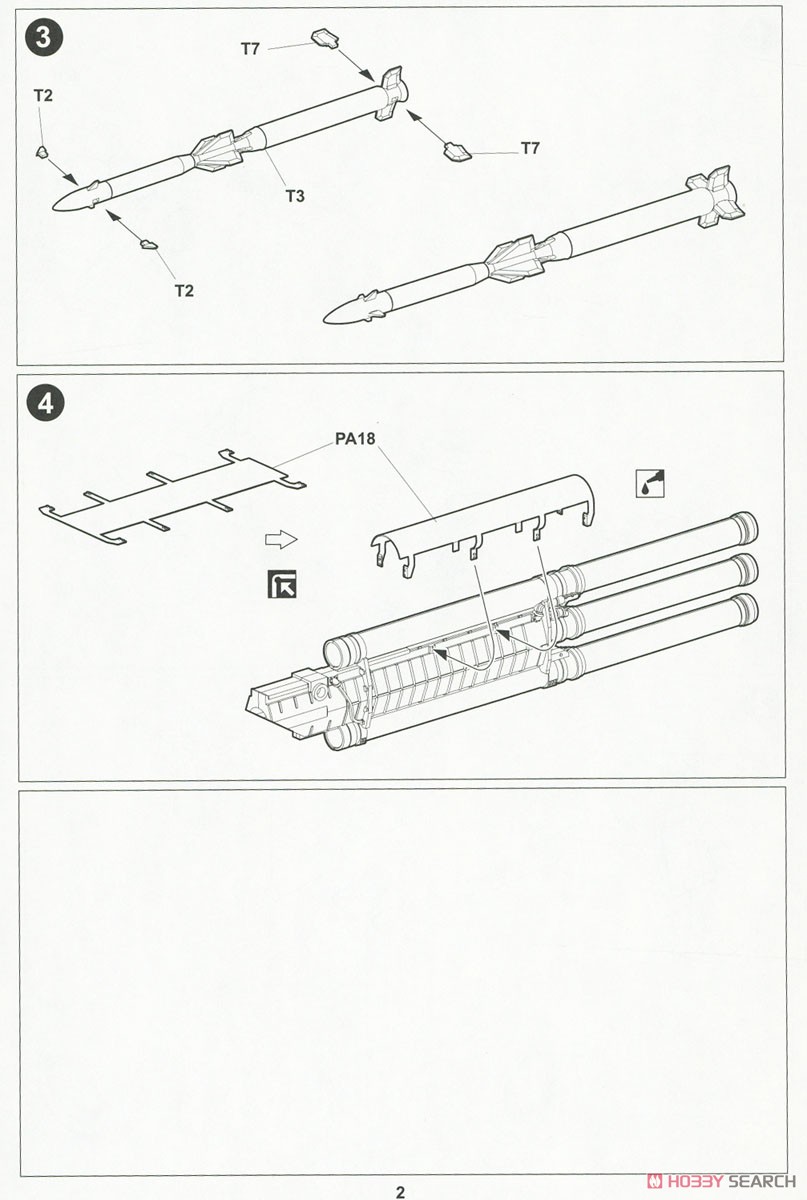 3

T7

T2

T7

T3

T2

4

PA18

2

HOBBY SEARCH