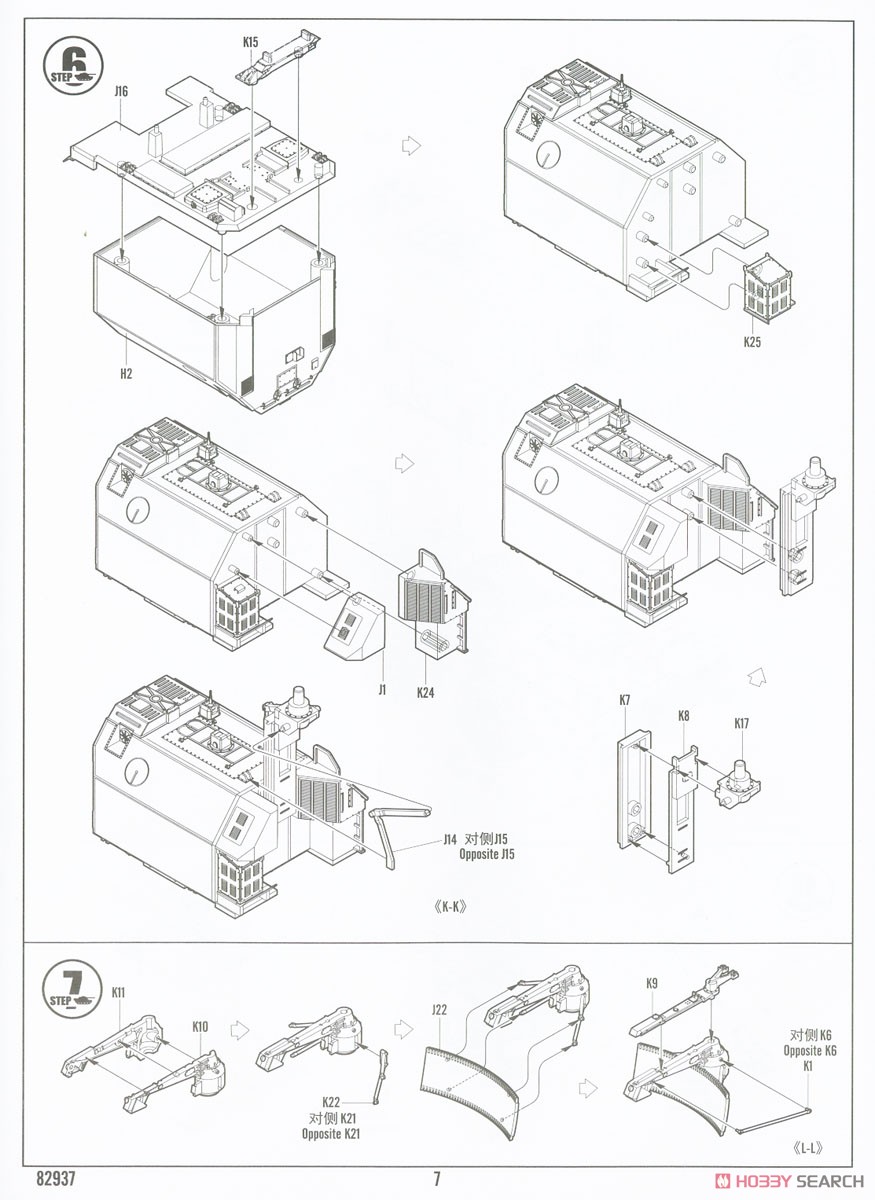 6
STEP

K15

J16

H2

K25

J1

K24

K7

K8

K17

J14 对侧J15
Opposite J15

《K-K》

7
STEP

K11

K10

K22
对侧 K21
Opposite K21

J22

K9

对侧 K6
Opposite K6
K1

《L-L》

82937

7

HOBBY SEARCH