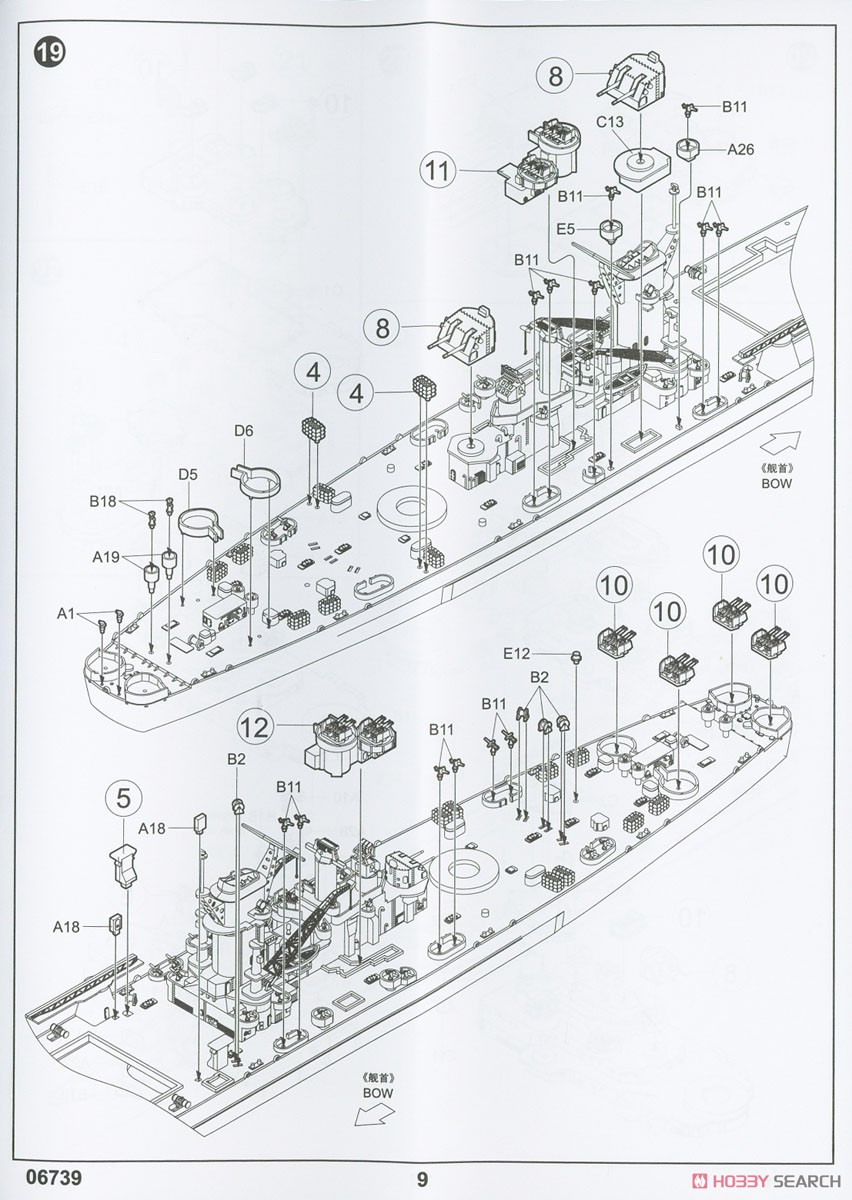 19

8

B11

C13

A26

11

B11

B11

E5

B11

8

4

4

D6

D5

B18

A19

A1

《舰首》
BOW

10

10

10

10

E12

B2

B11

12

B11

B2

B11

5

A18

A18

《舰首》
BOW

06739

9

HOBBY SEARCH