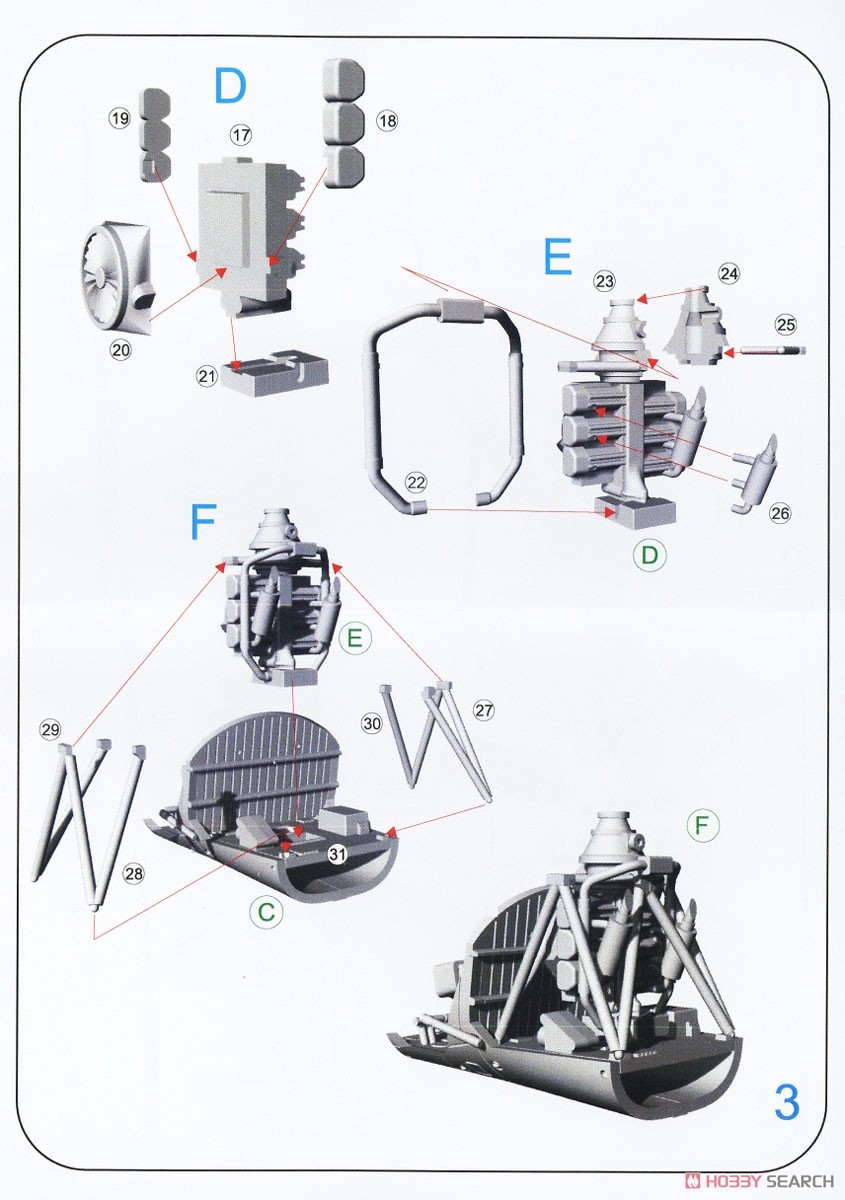 D

19

17

18

20

21

E

23

24

25

22

26

D

F

E

29

30

27

28

31

C

F

3

HOBBY SEARCH