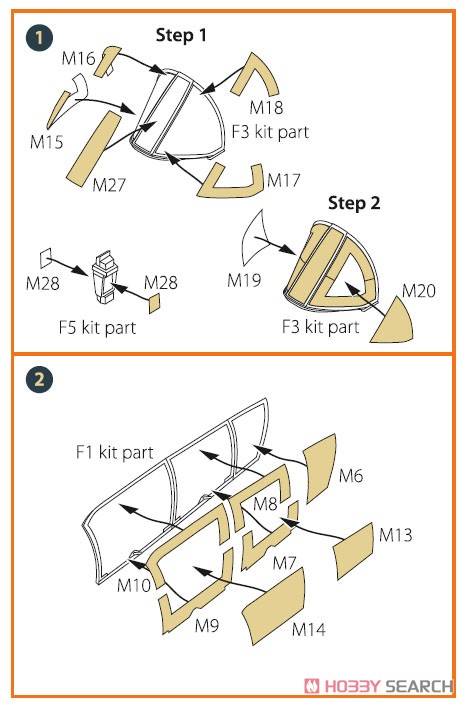 1

Step 1

M16

M18

M15

F3 kit part

M27

M17

Step 2

M28

M28

M19

M20

F5 kit part

F3 kit part

2

F1 kit part

M6

M8

M13

M7

M10

M9

M14

HOBBY SEARCH