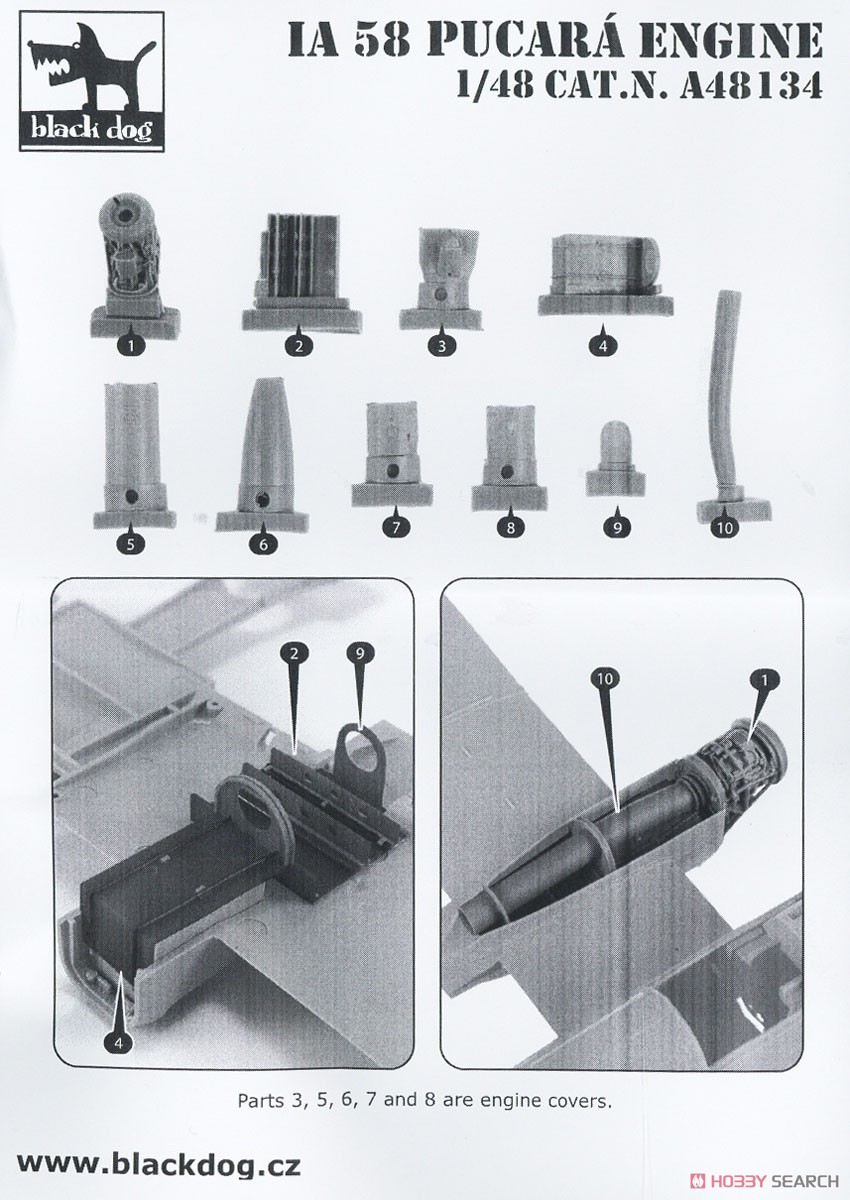 black dog

IA 58 PUCARÁ ENGINE
1/48 CAT.N. A48134

1
2
3
4
5
6
7
8
9
10

2
9
4

10
1

Parts 3, 5, 6, 7 and 8 are engine covers.

www.blackdog.cz

HOBBY SEARCH